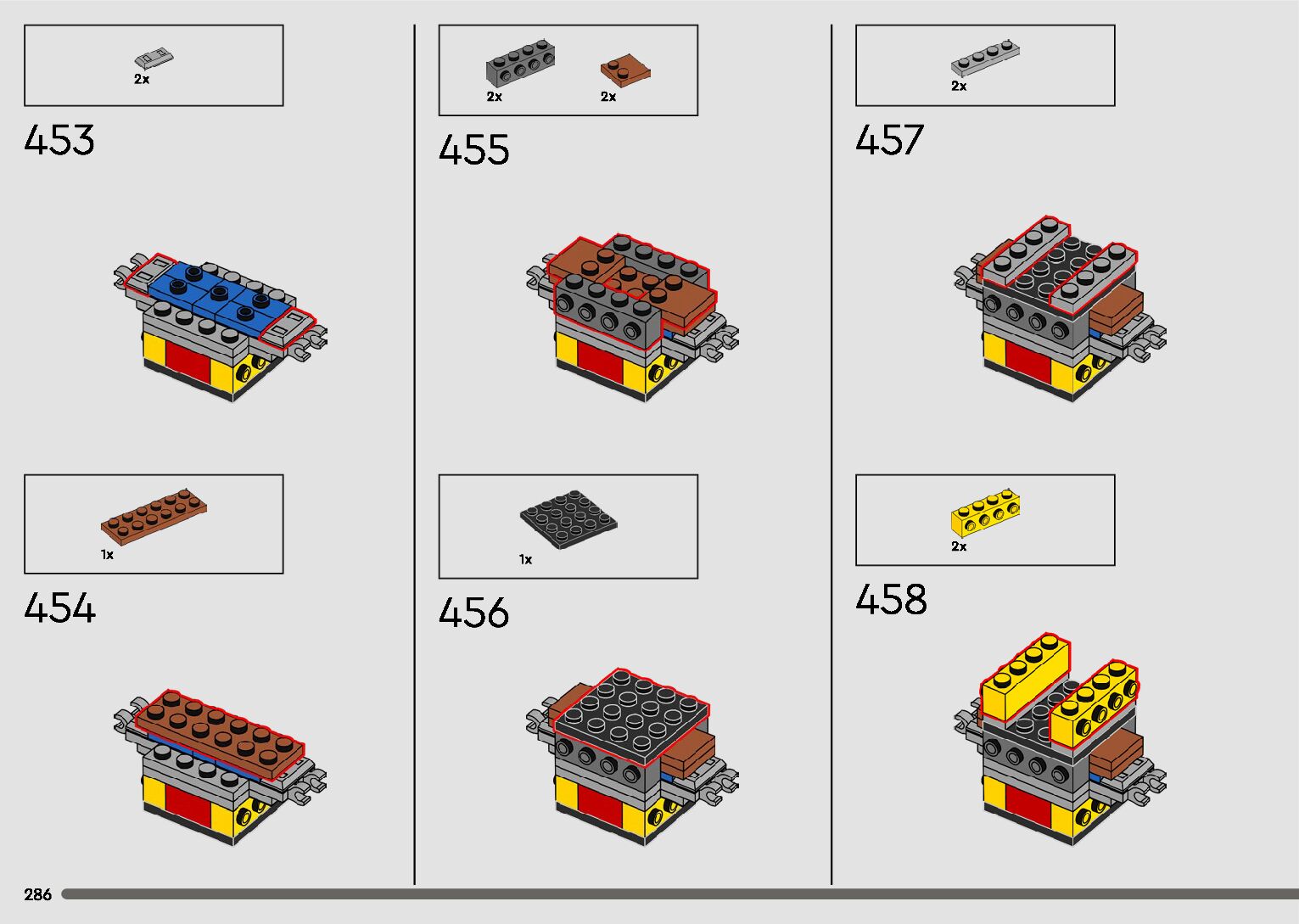 2x

453

1x

454

2x 2x

455

1x

456

2x

457

2x

458

286