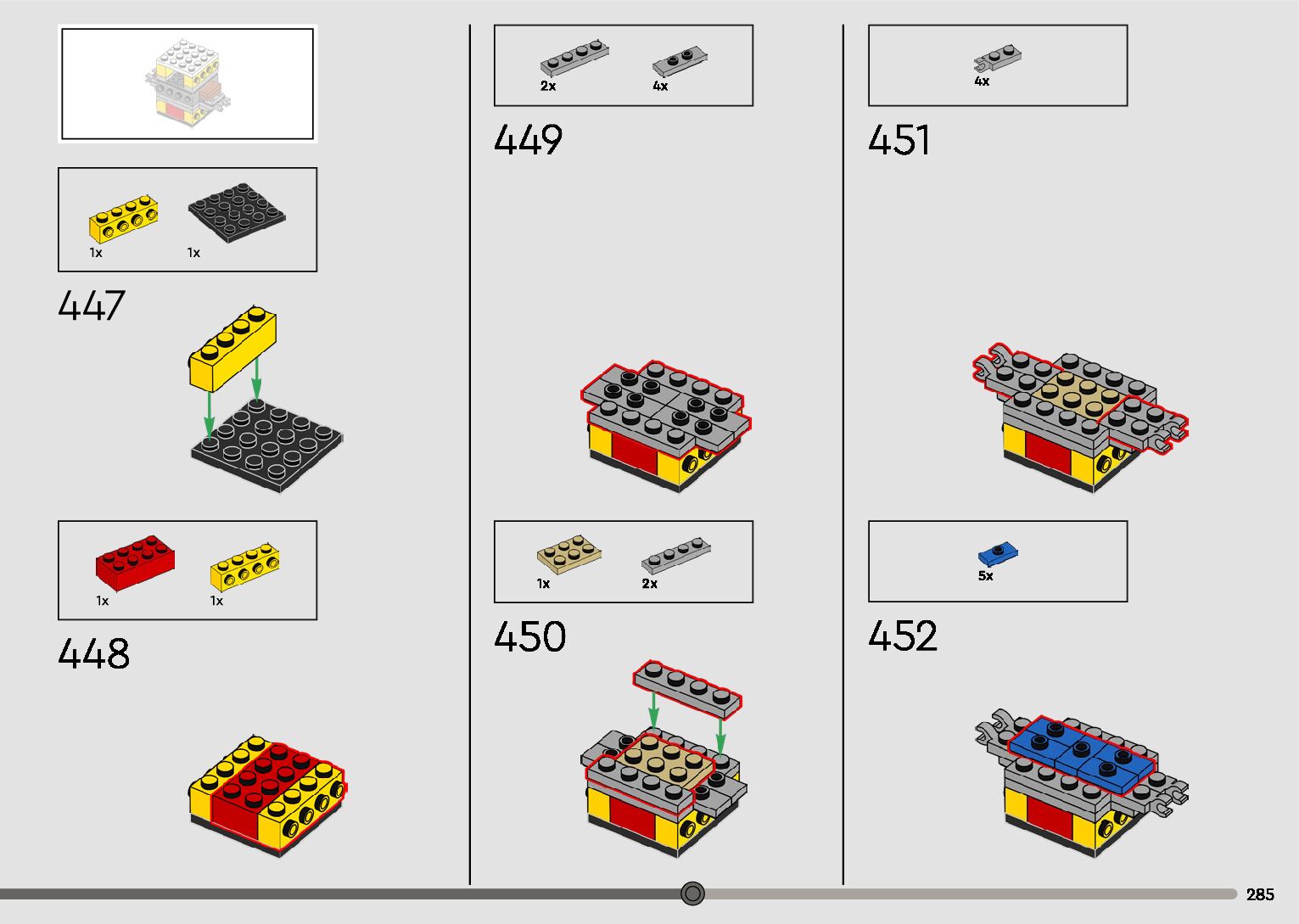 1x 1x

447

1x 1x

448

2x 4x

449

1x 2x

450

4x

451

5x

452

285