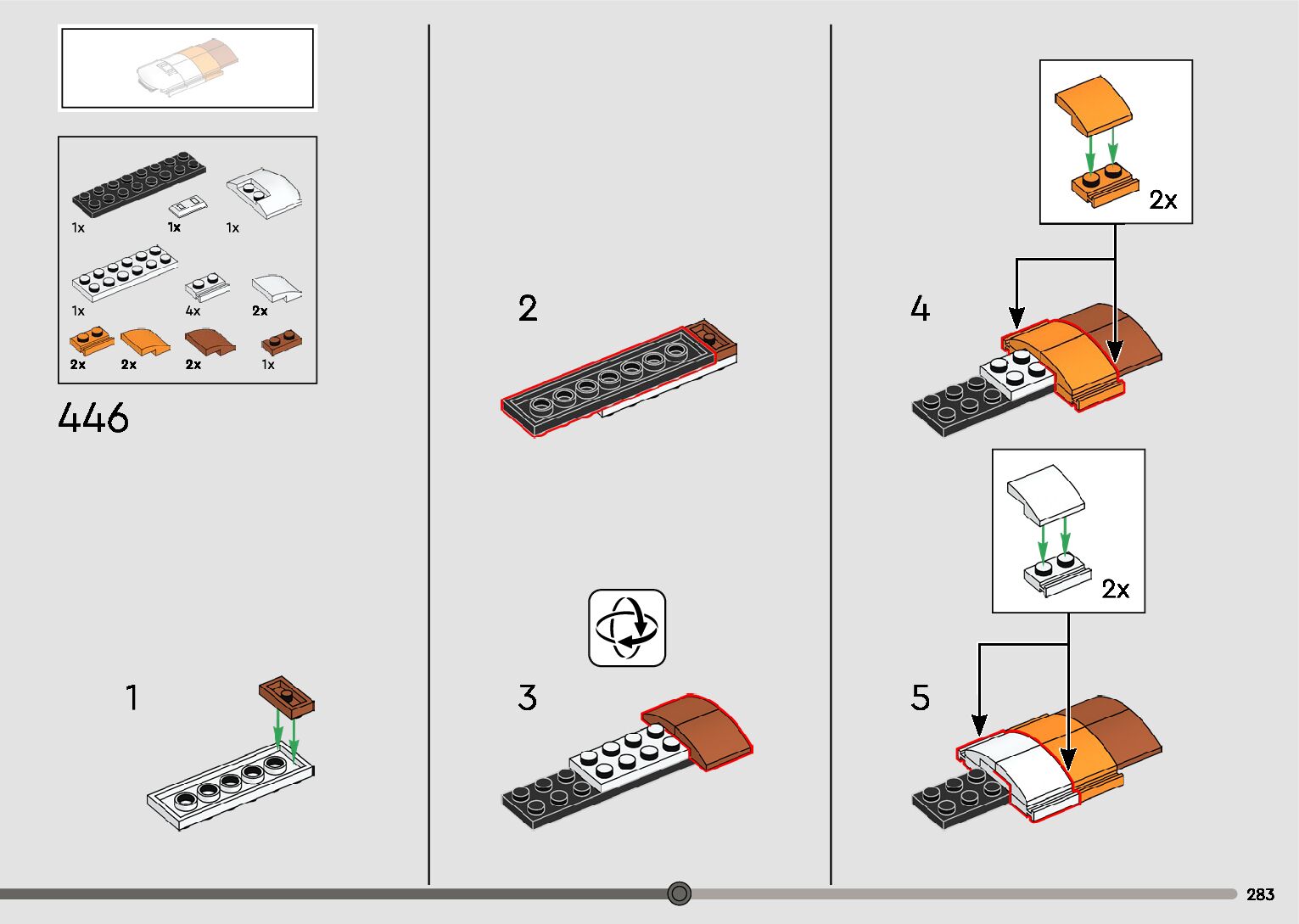 1x 1x 1x

1x 4x 2x

2x 2x 2x 1x

446

1

2

3

2x

4

2x

5

283