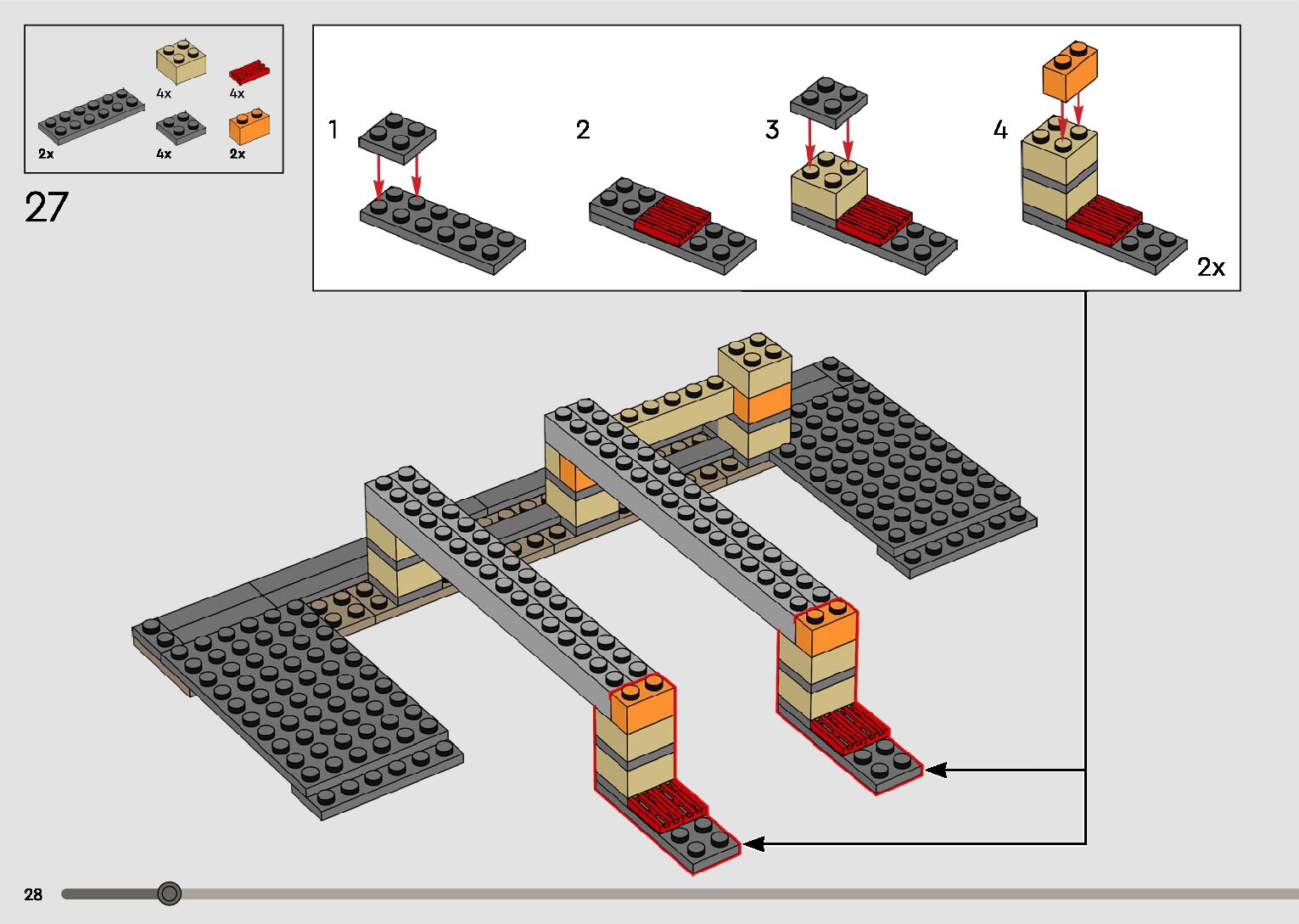 4x
4x
2x
4x
2x

27

1
2
3
4
2x

28