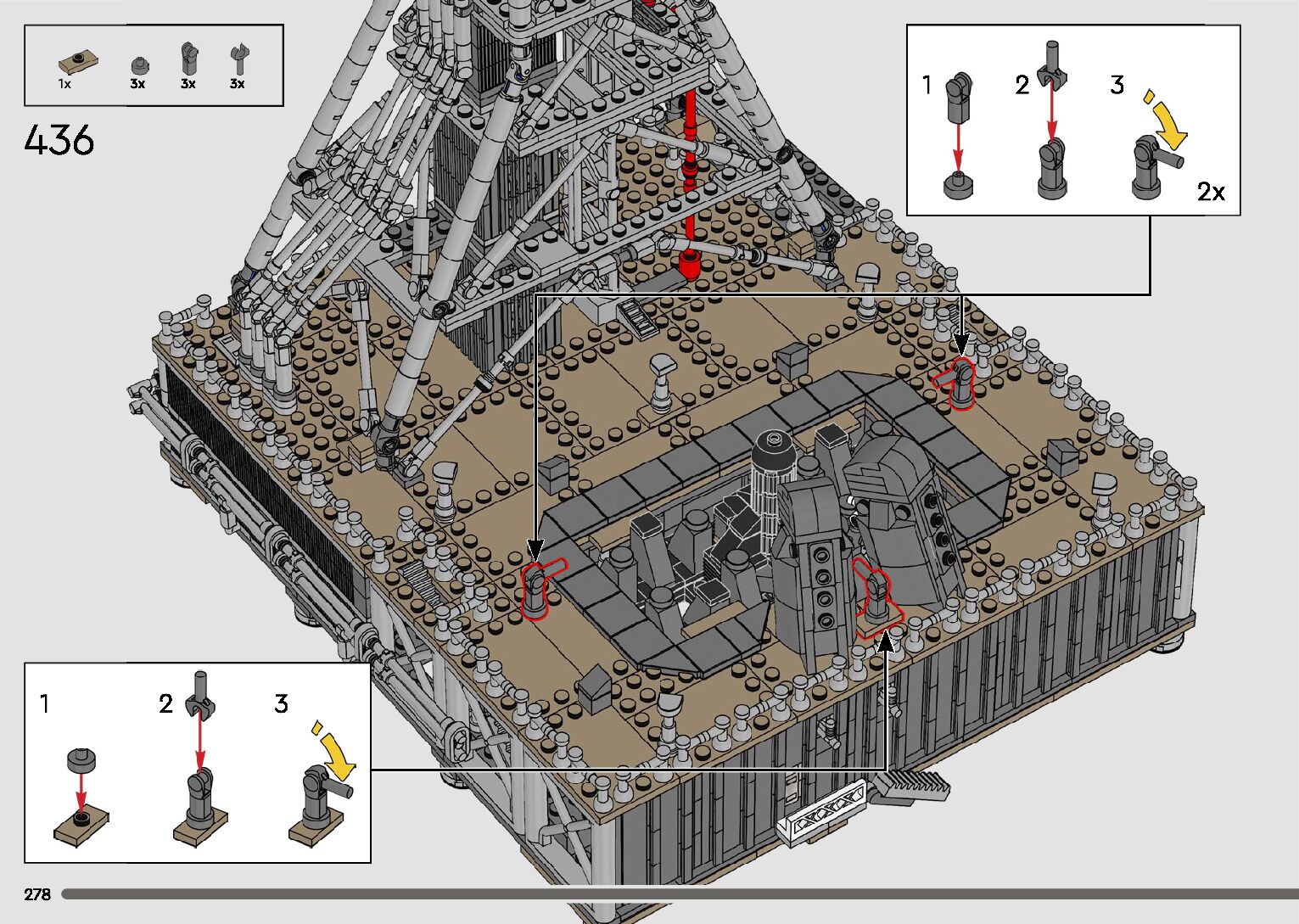 1x 3x 3x 3x

436

1 2 3

2x

1 2 3

278