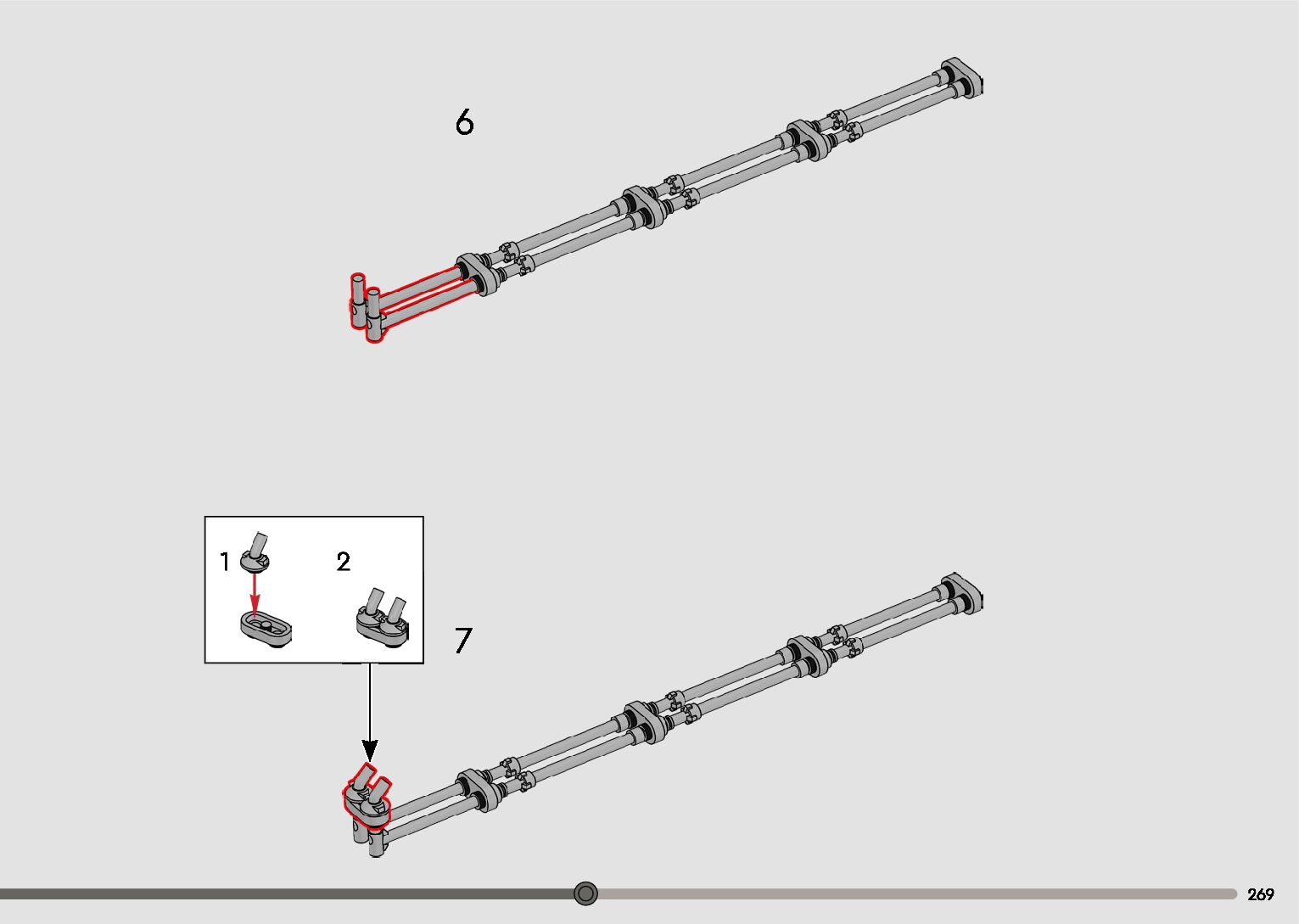 6

1

2

7

269