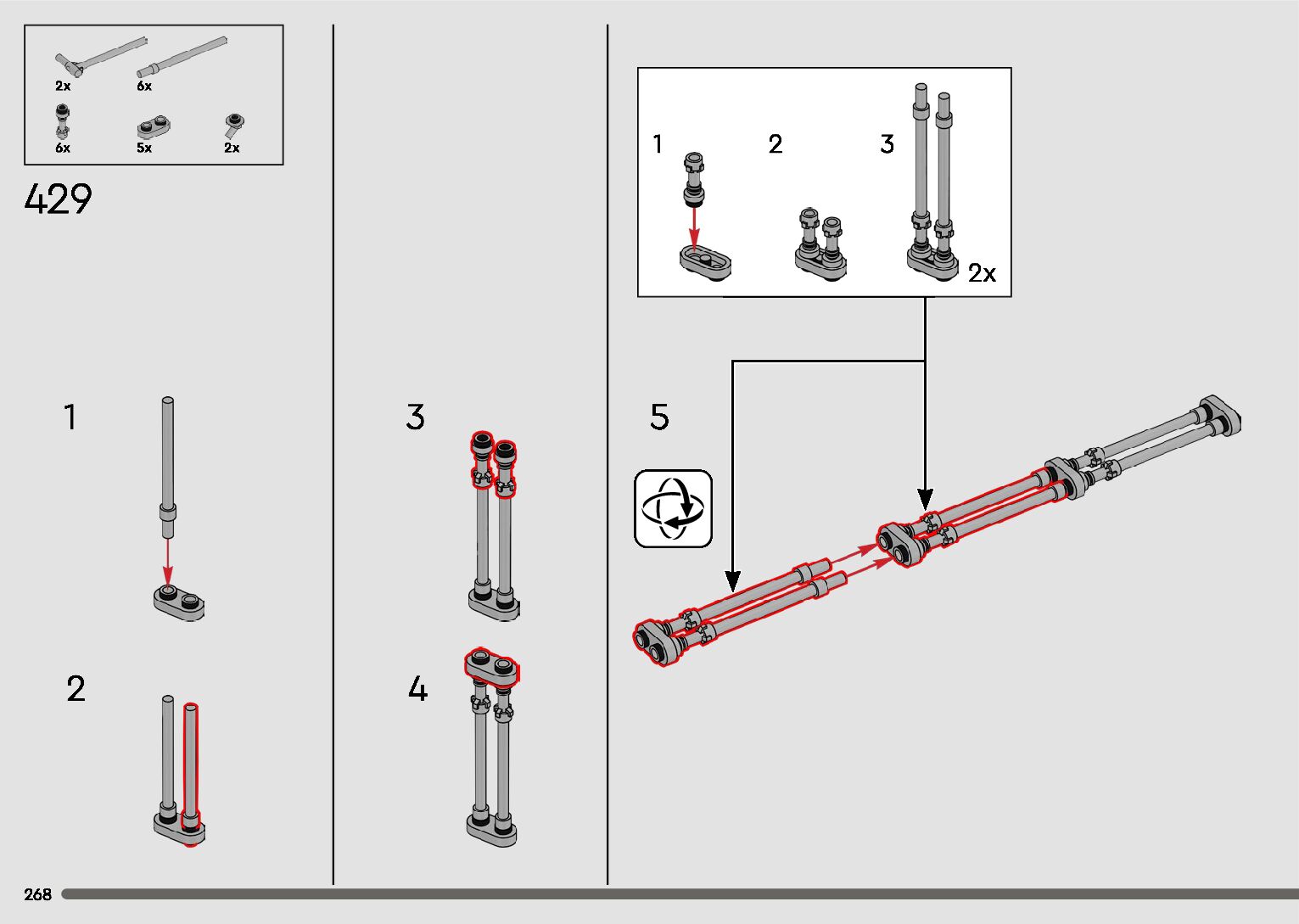 2x 6x
6x 5x 2x

429

1

2

3

4

1 2 3
2x

5

268