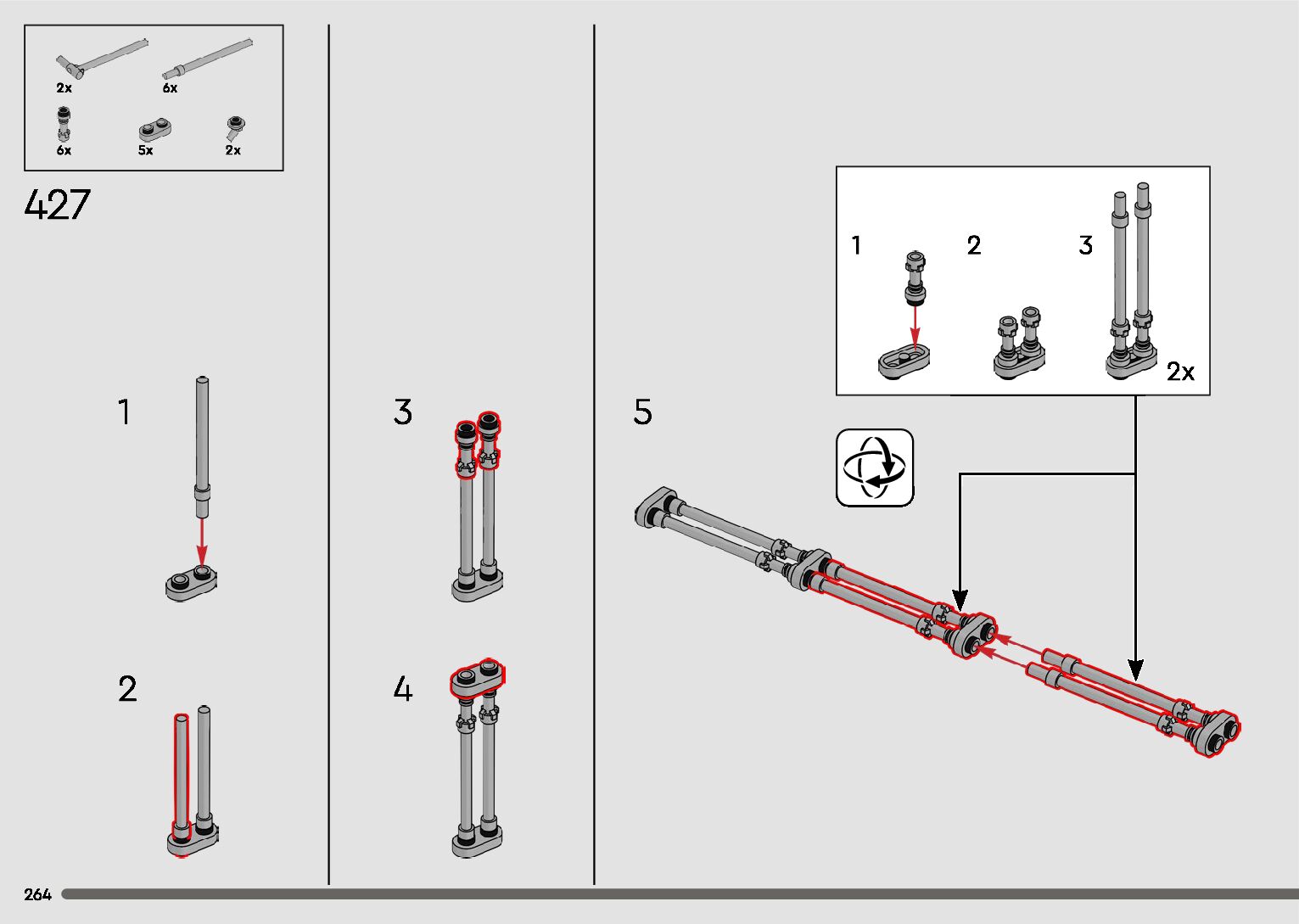 2x 6x
6x 5x 2x

427

1

2

3

4

5

1 2 3
2x

264