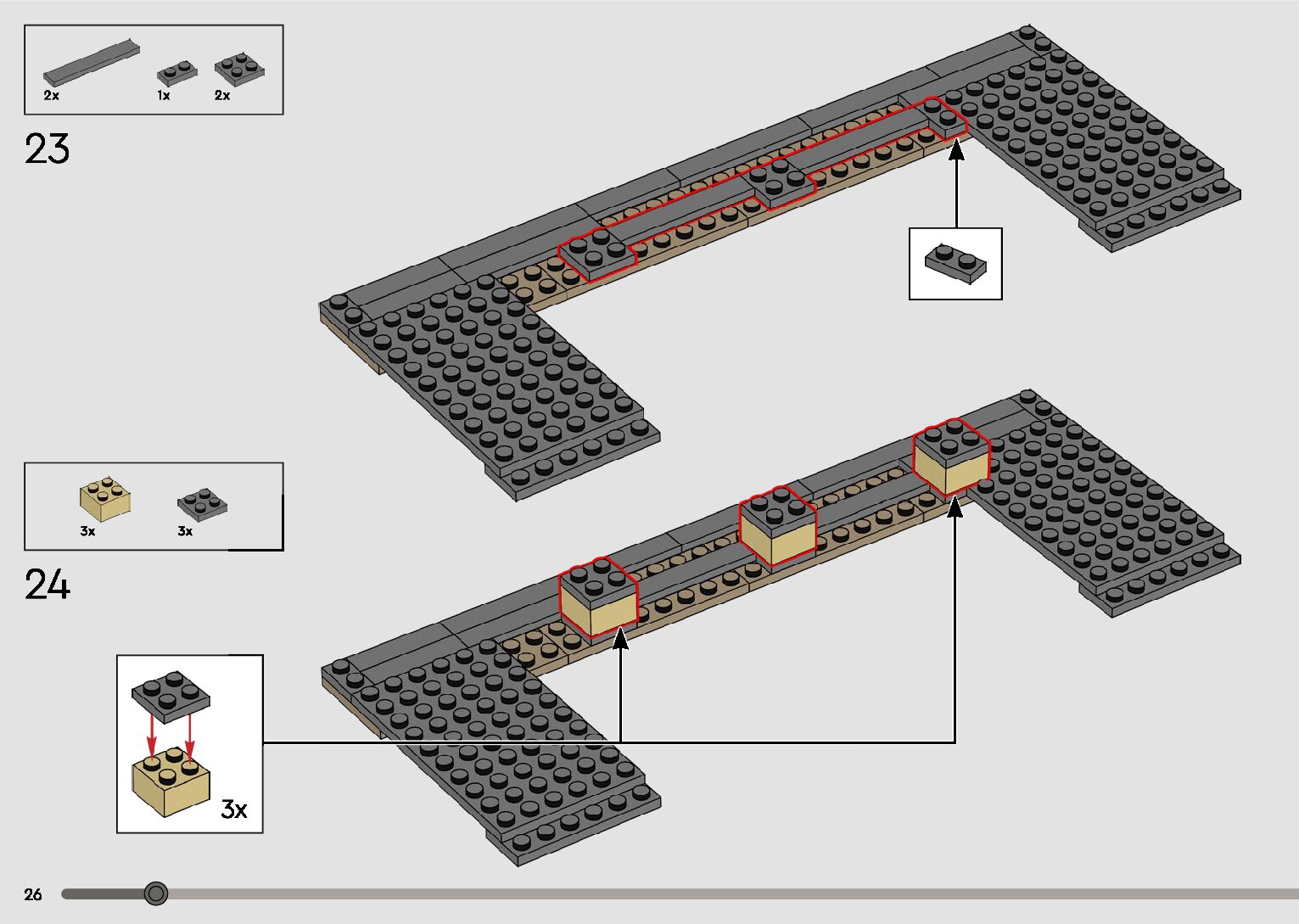 2x 1x 2x

23

3x 3x

24

3x

26