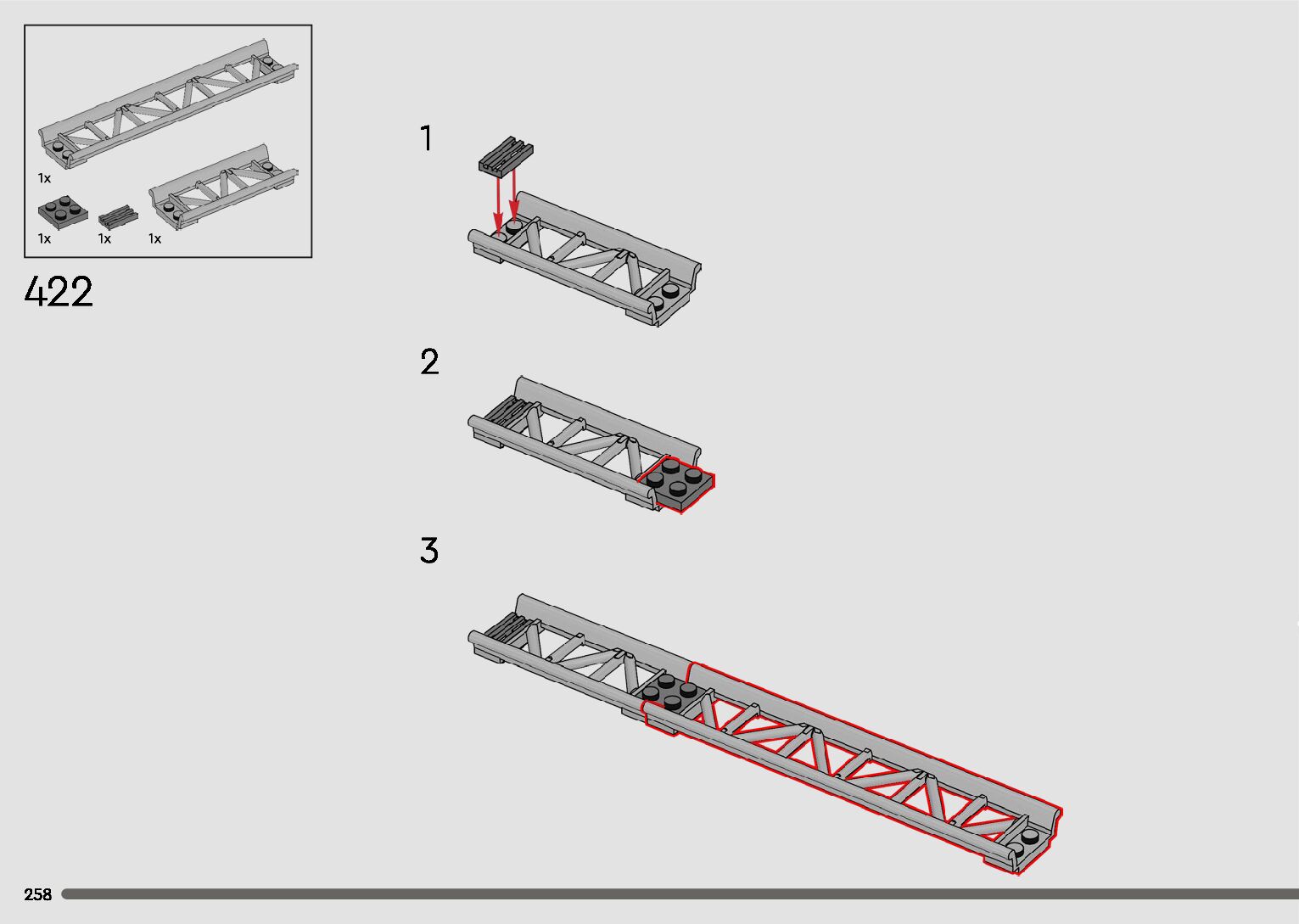 1x

1x 1x 1x

422

1

2

3

258