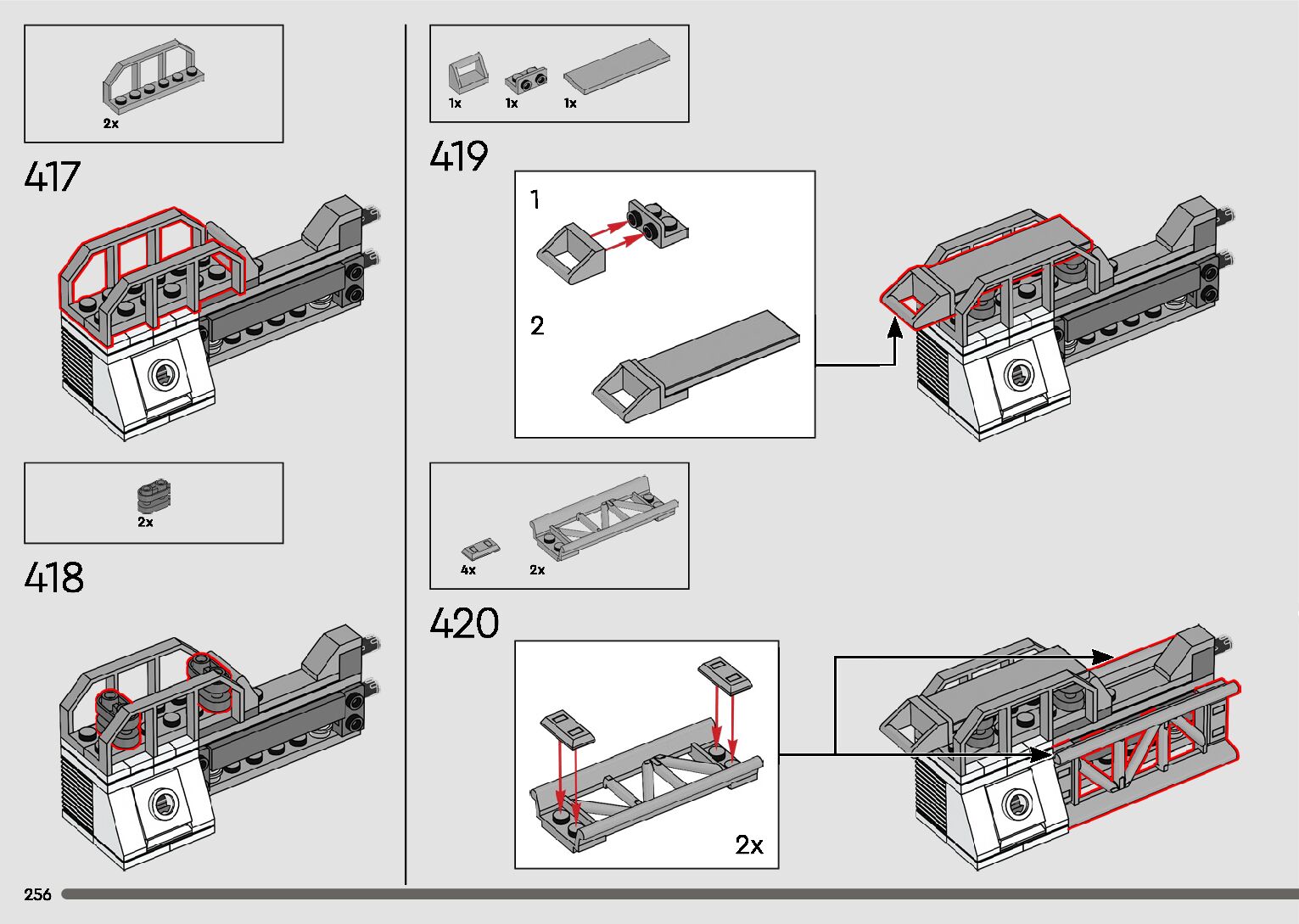 2x

417

2x

418

1x 1x 1x

419

1

2

4x 2x

420

2x

256