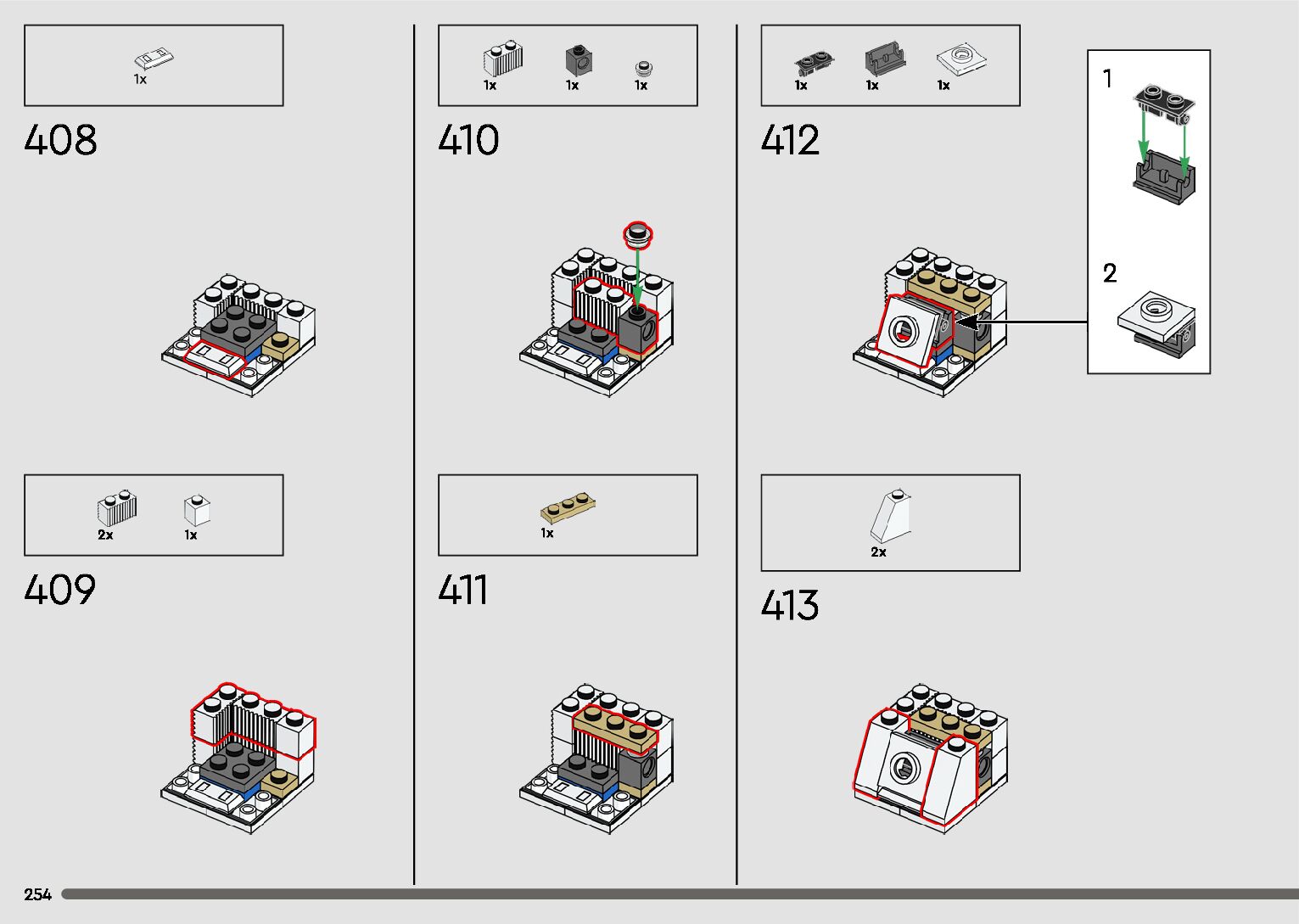 1x

408

2x 1x

409

1x 1x 1x

410

1x

411

1x 1x 1x

412

1

2

2x

413

254