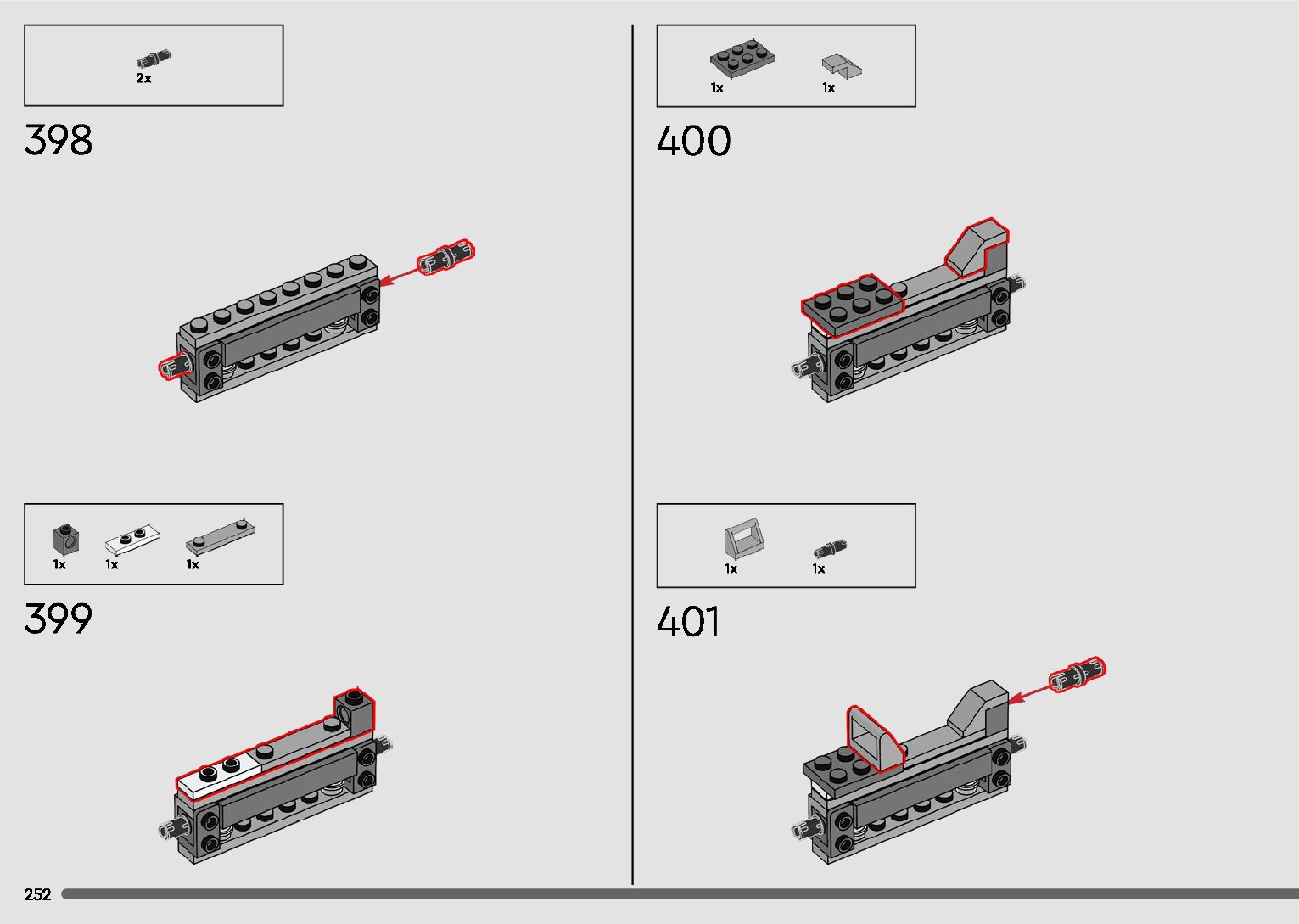 2x

398

1x 1x 1x

399

1x 1x

400

1x 1x

401

252