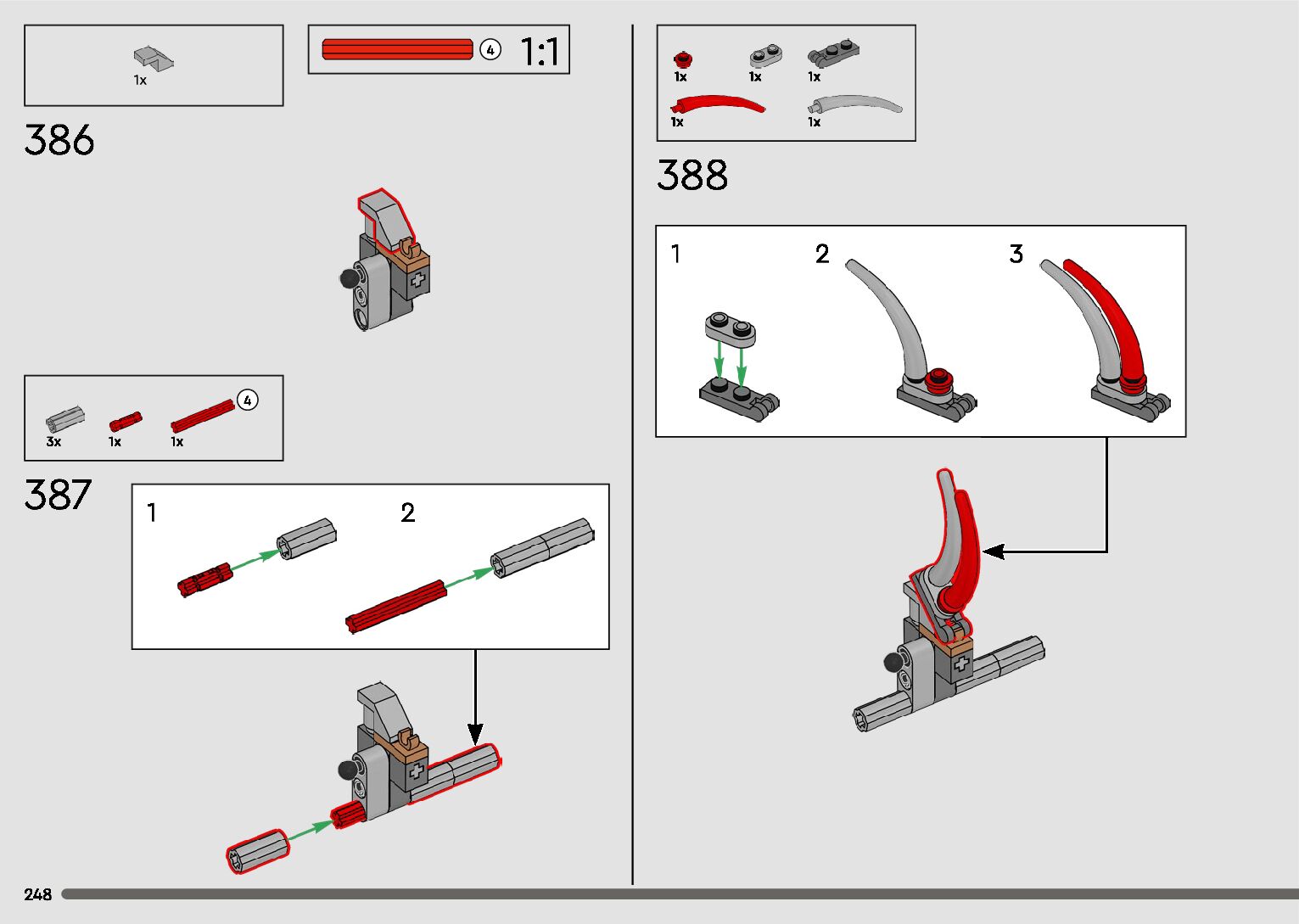 1x

4 1:1

386

3x 1x 1x 4

387

1 2

1x 1x 1x
1x 1x

388

1 2 3

248