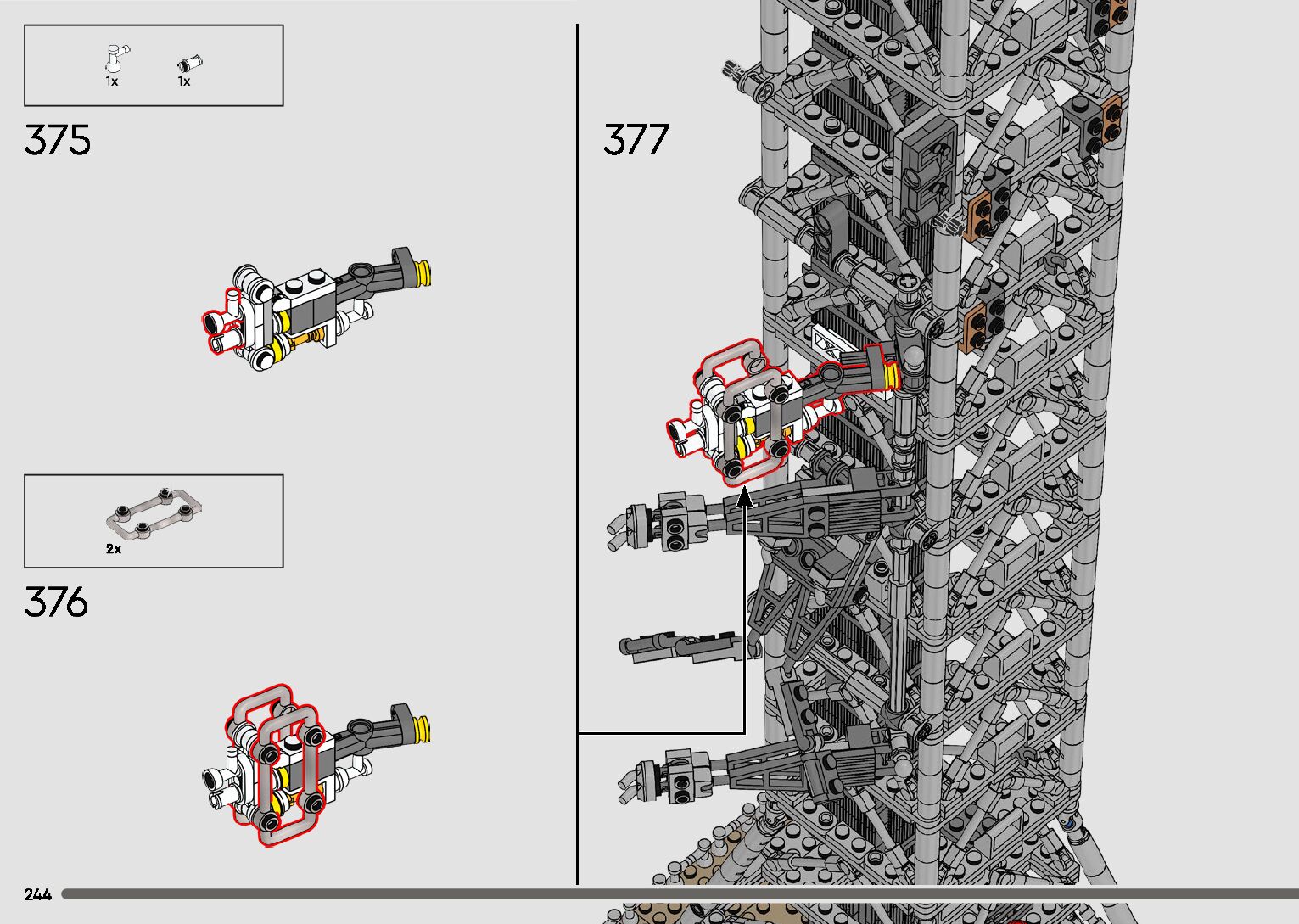 1x 1x

375

2x

376

377

244