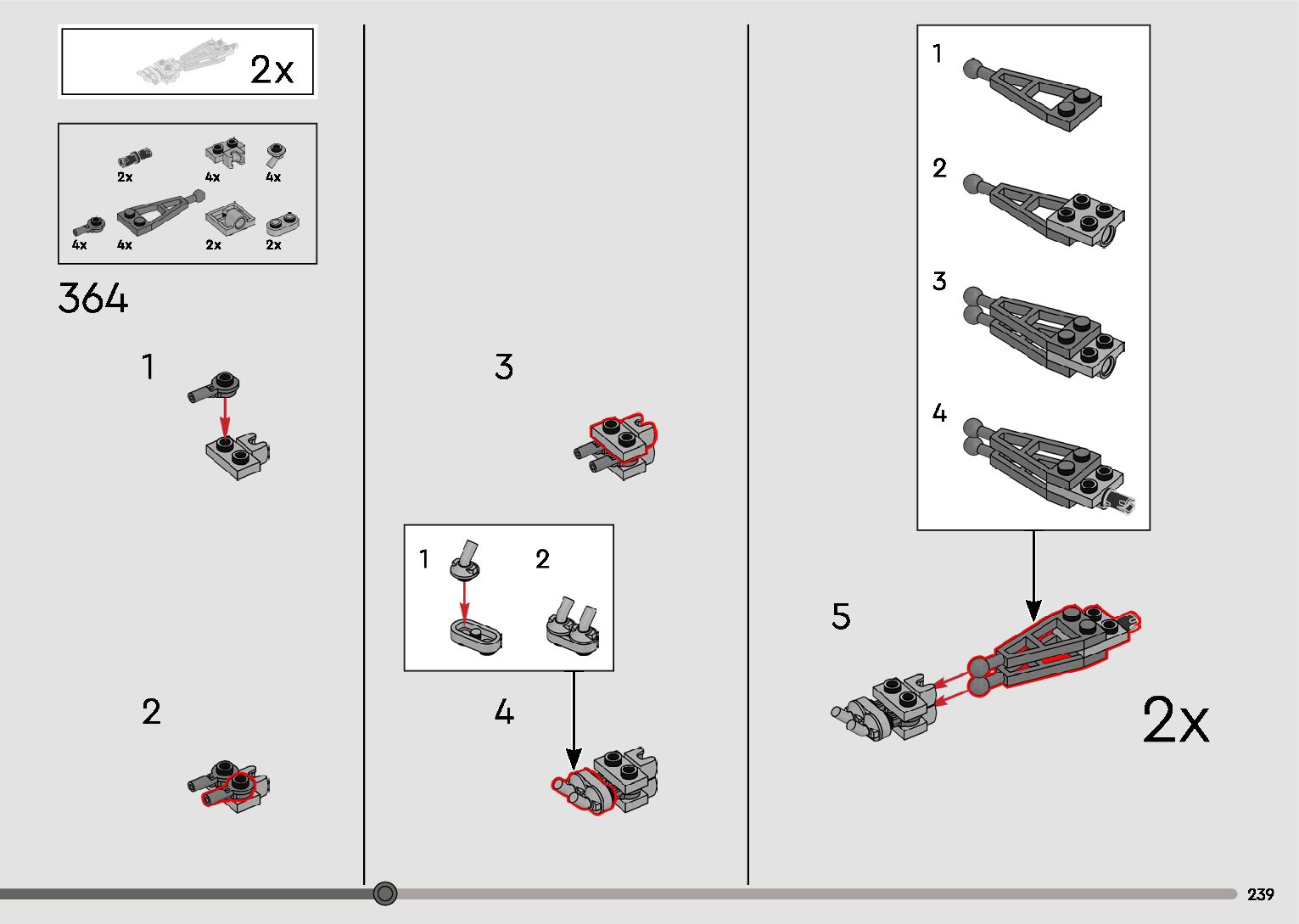 2x

2x
4x
4x
4x
4x
2x
2x

364

1

2

3

1

2

4

1

2

3

4

5

2x

239