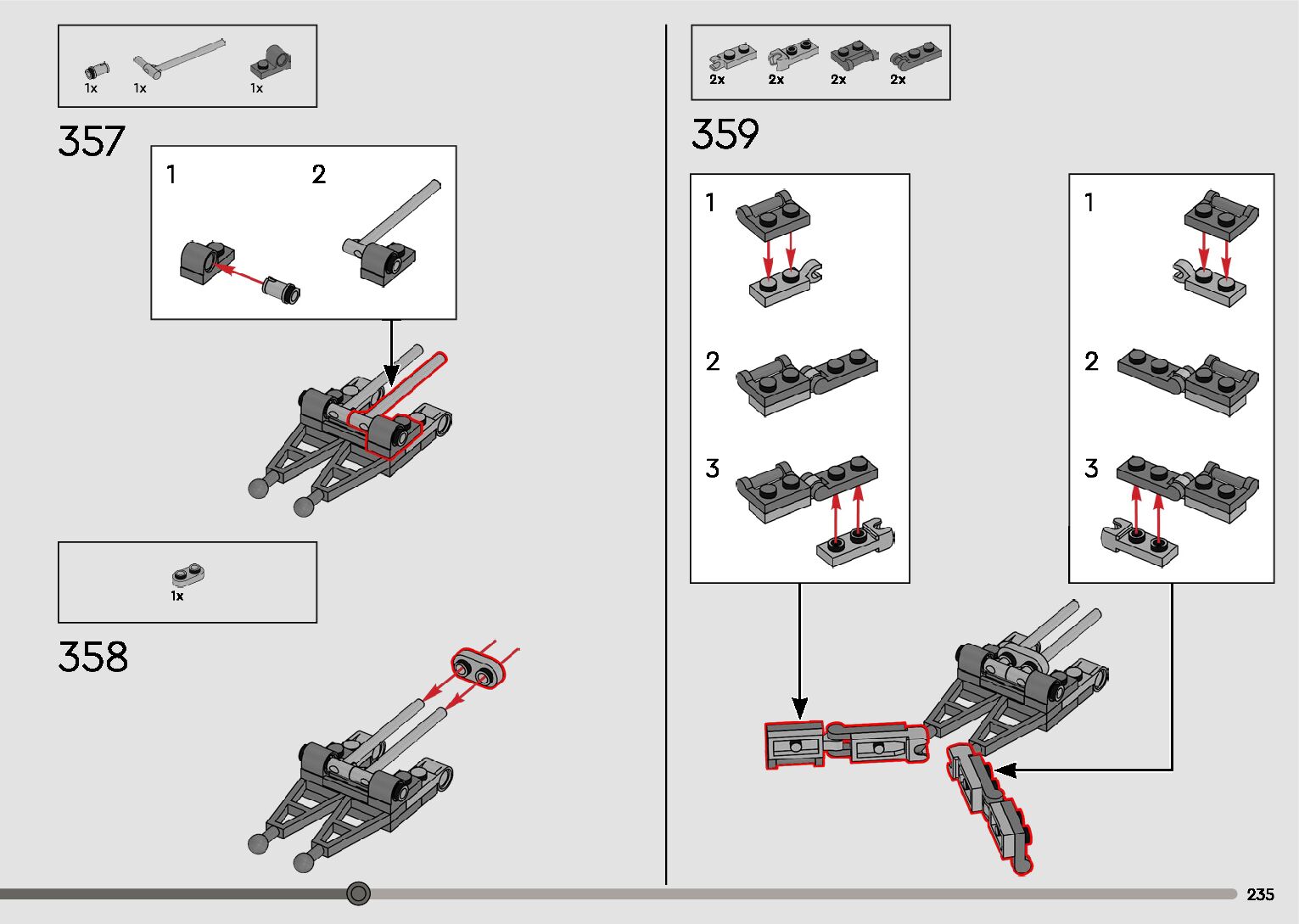 1x 1x 1x

357

1 2

1x

358

2x 2x 2x 2x

359

1

2

3

1

2

3

235