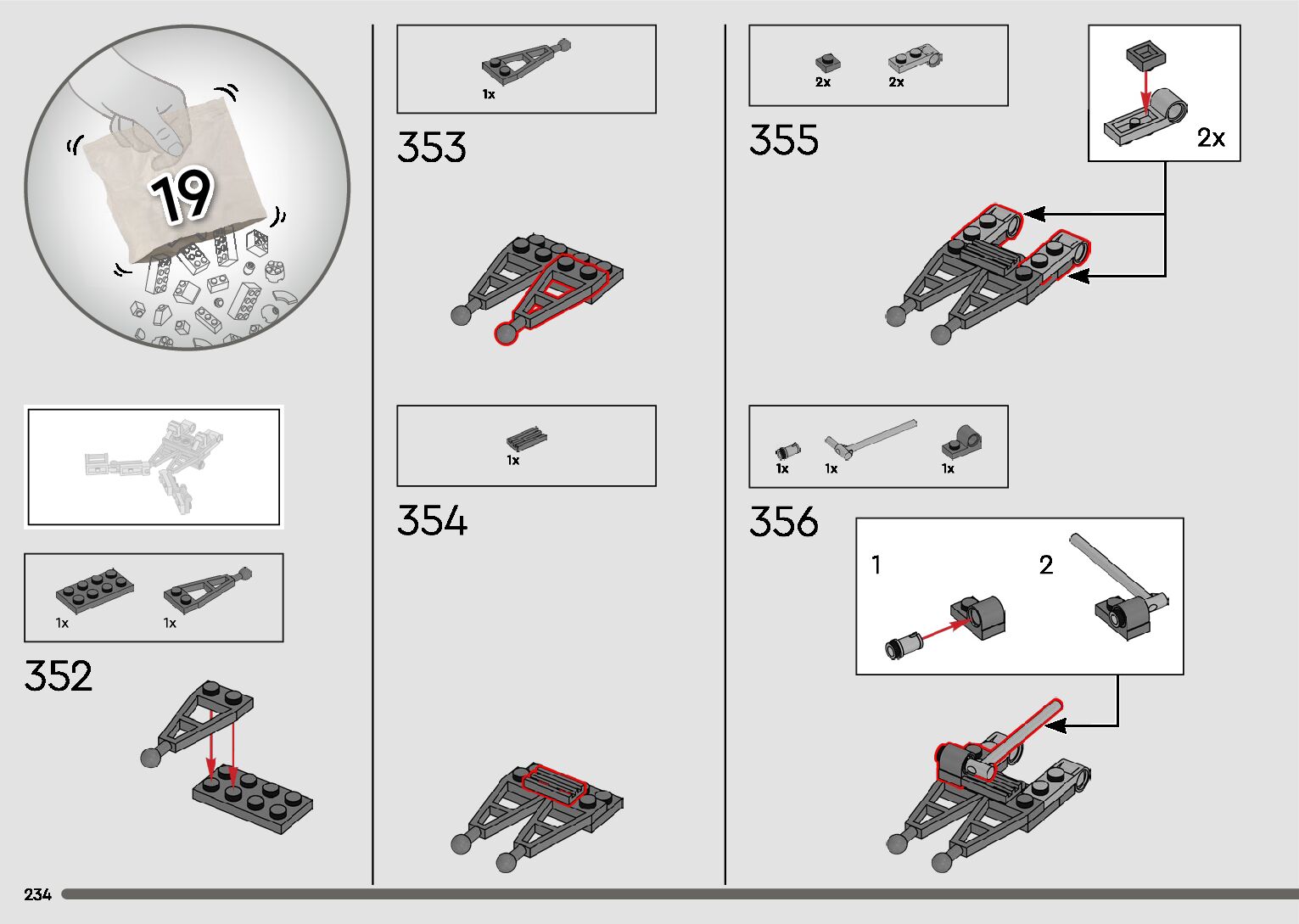 19

1x 1x

352

1x

353

1x

354

2x 2x

355

2x

1x 1x 1x

356

1

2

234