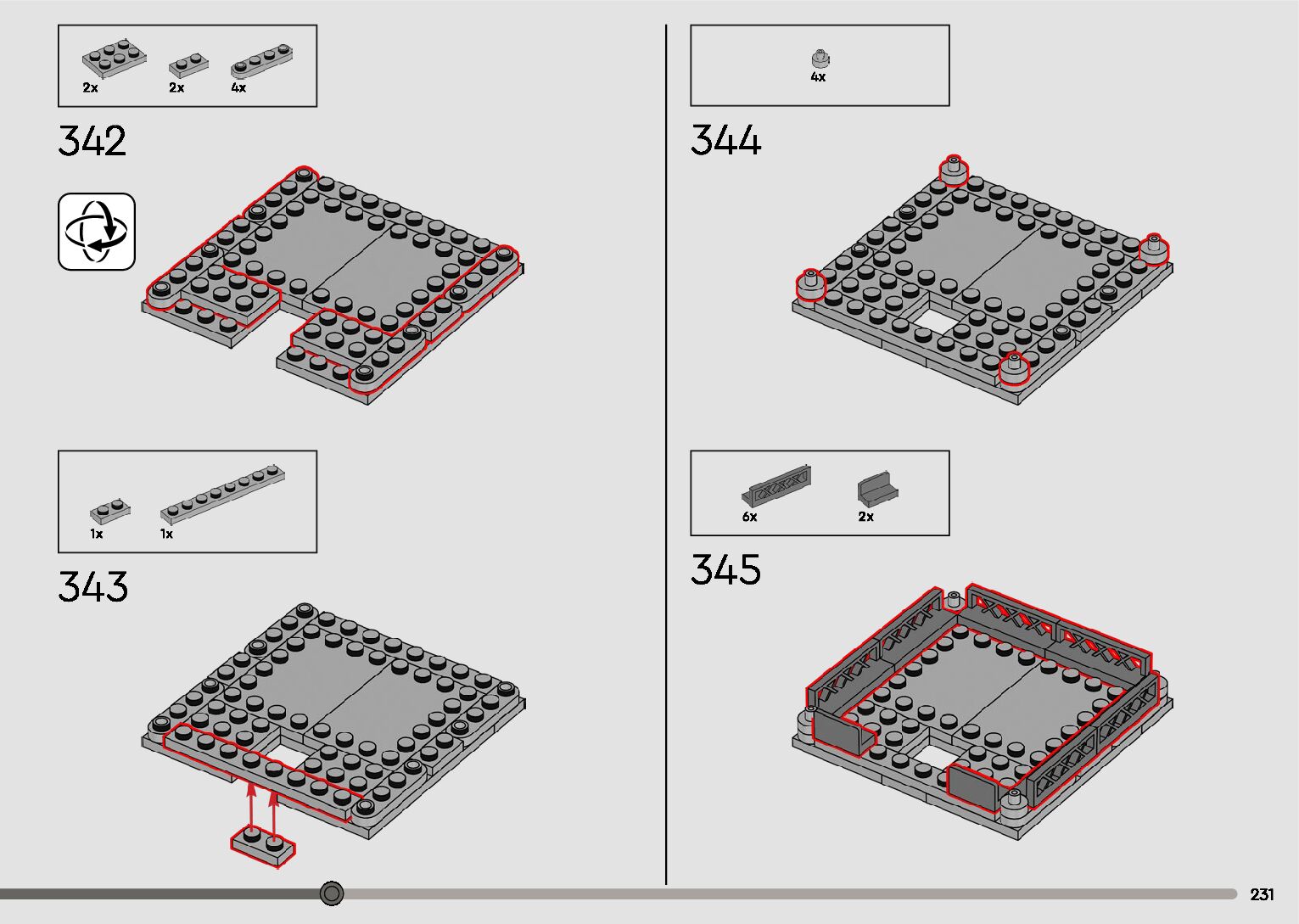 2x 2x 4x

342

1x 1x

343

4x

344

6x 2x

345

231