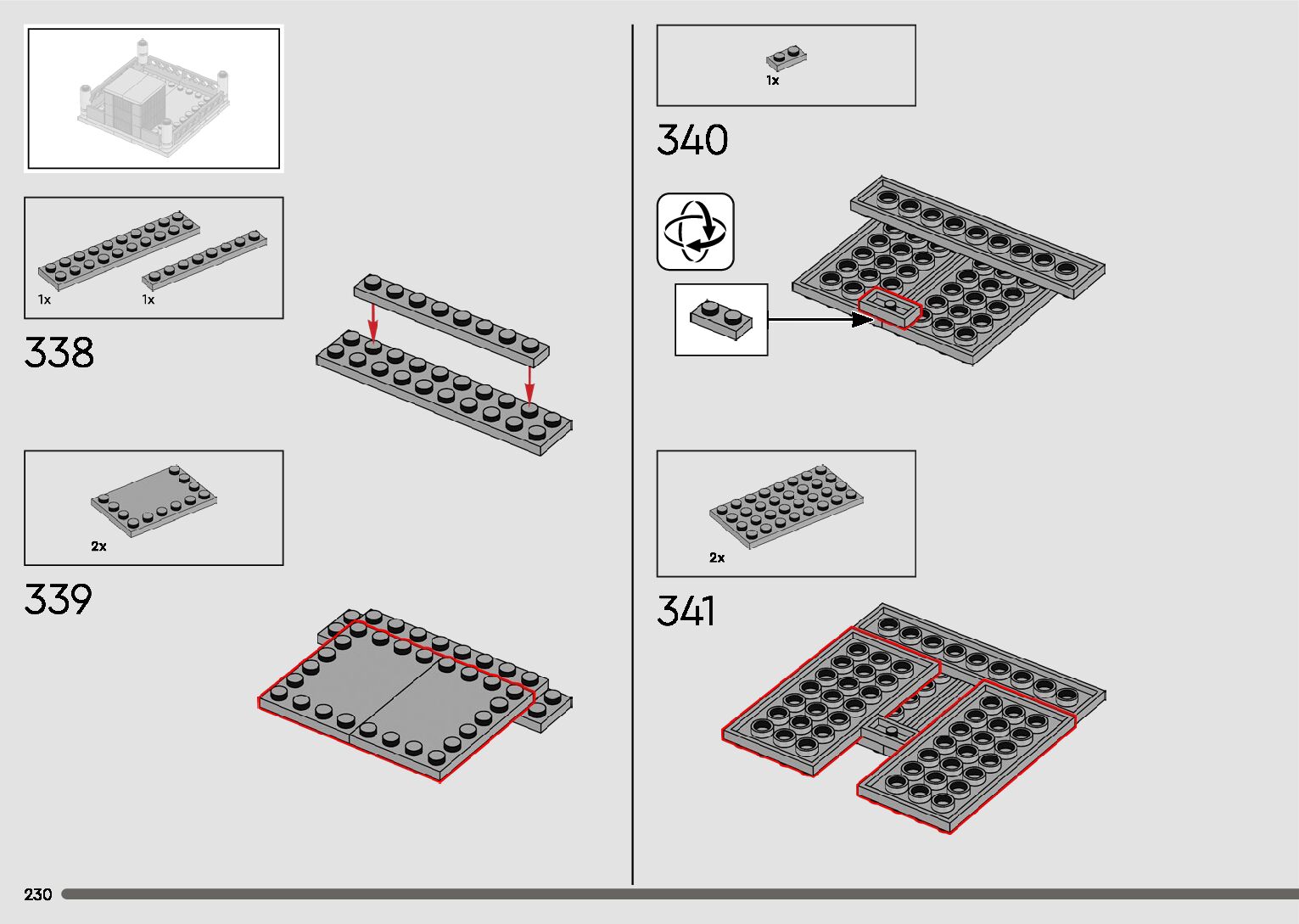 1x

1x

338

2x

339

1x

340

2x

341

230