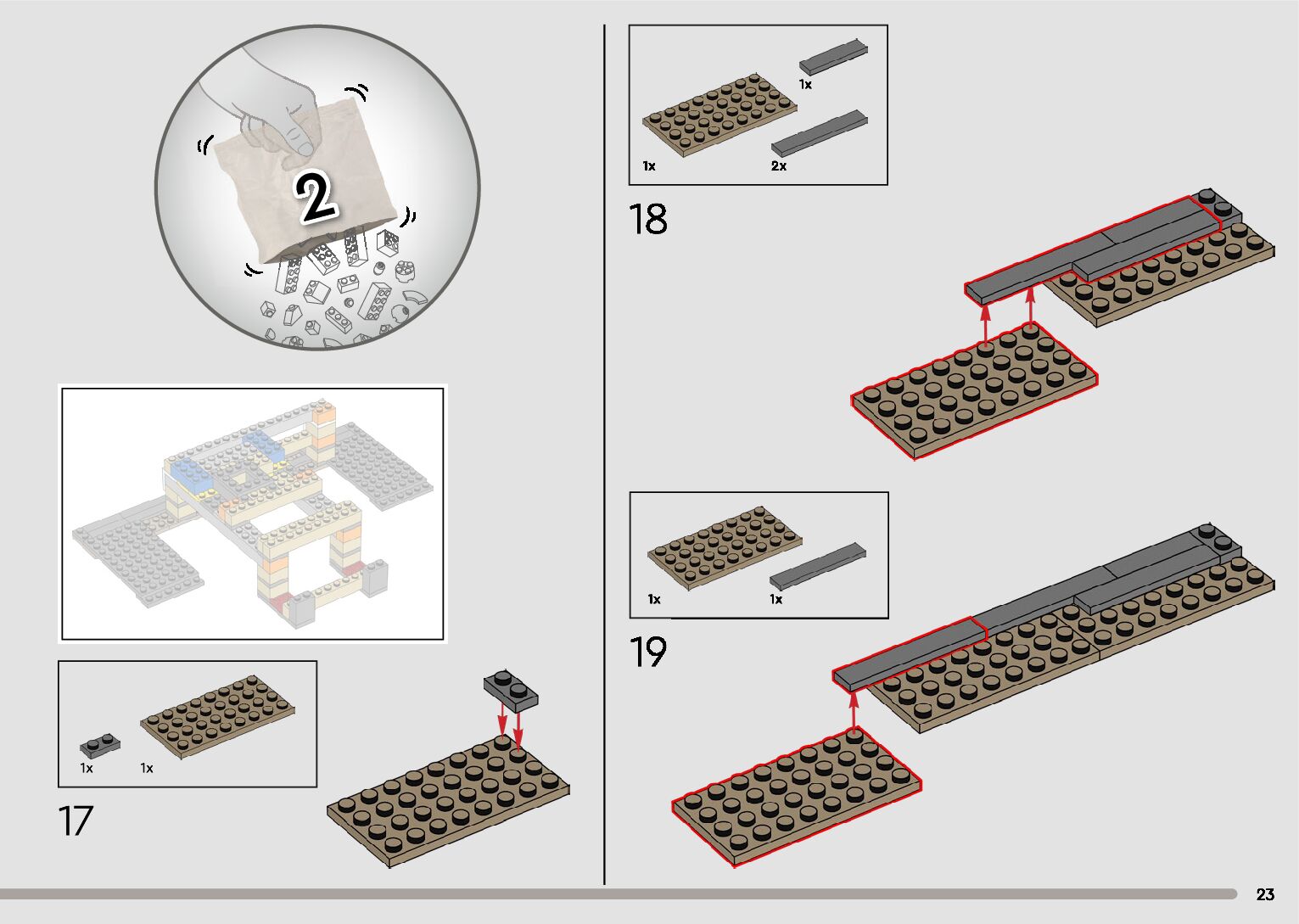 2

1x 1x

17

1x

1x 2x

18

1x 1x

19

23