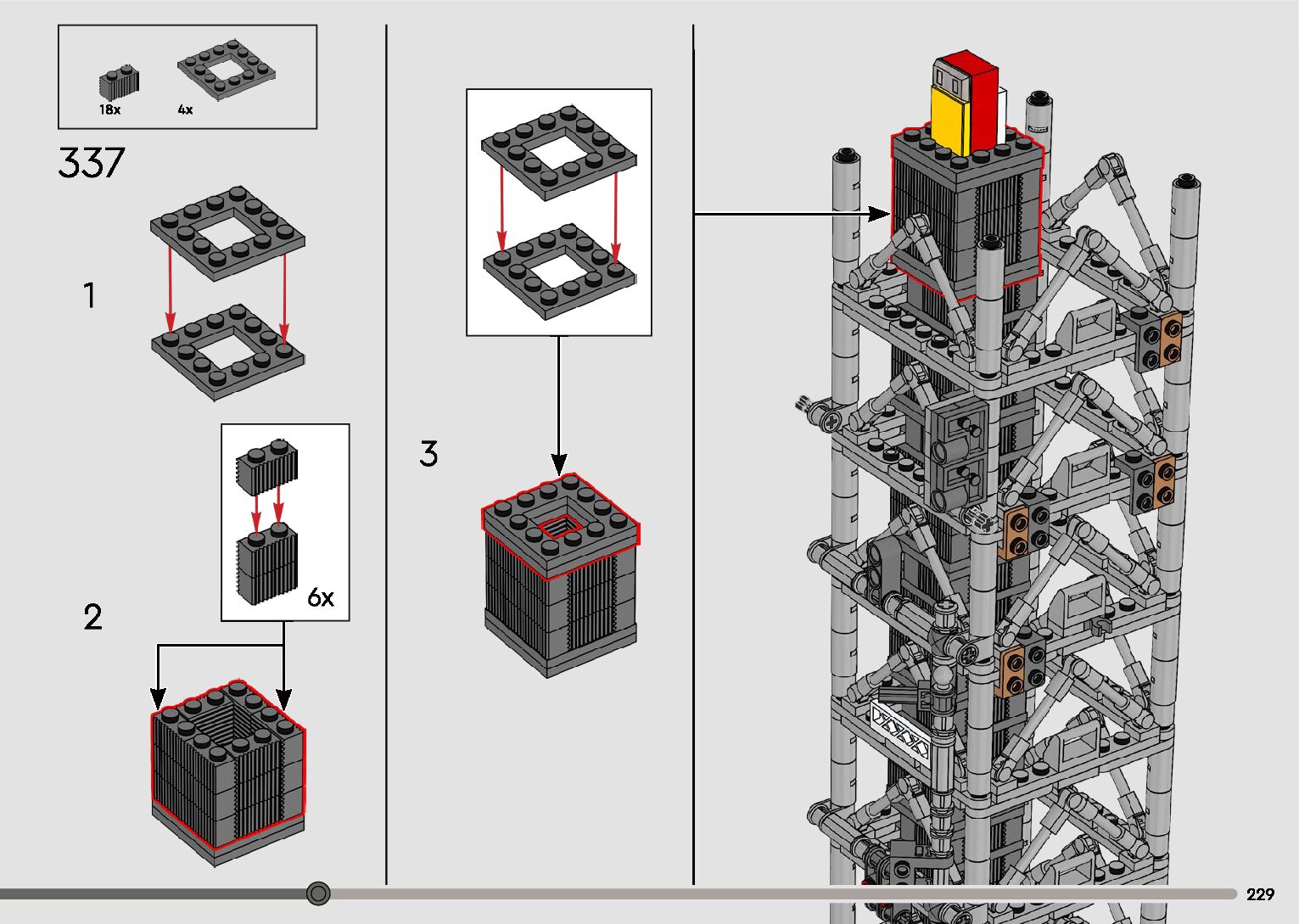 18x
4x

337

1

6x

2

3

229