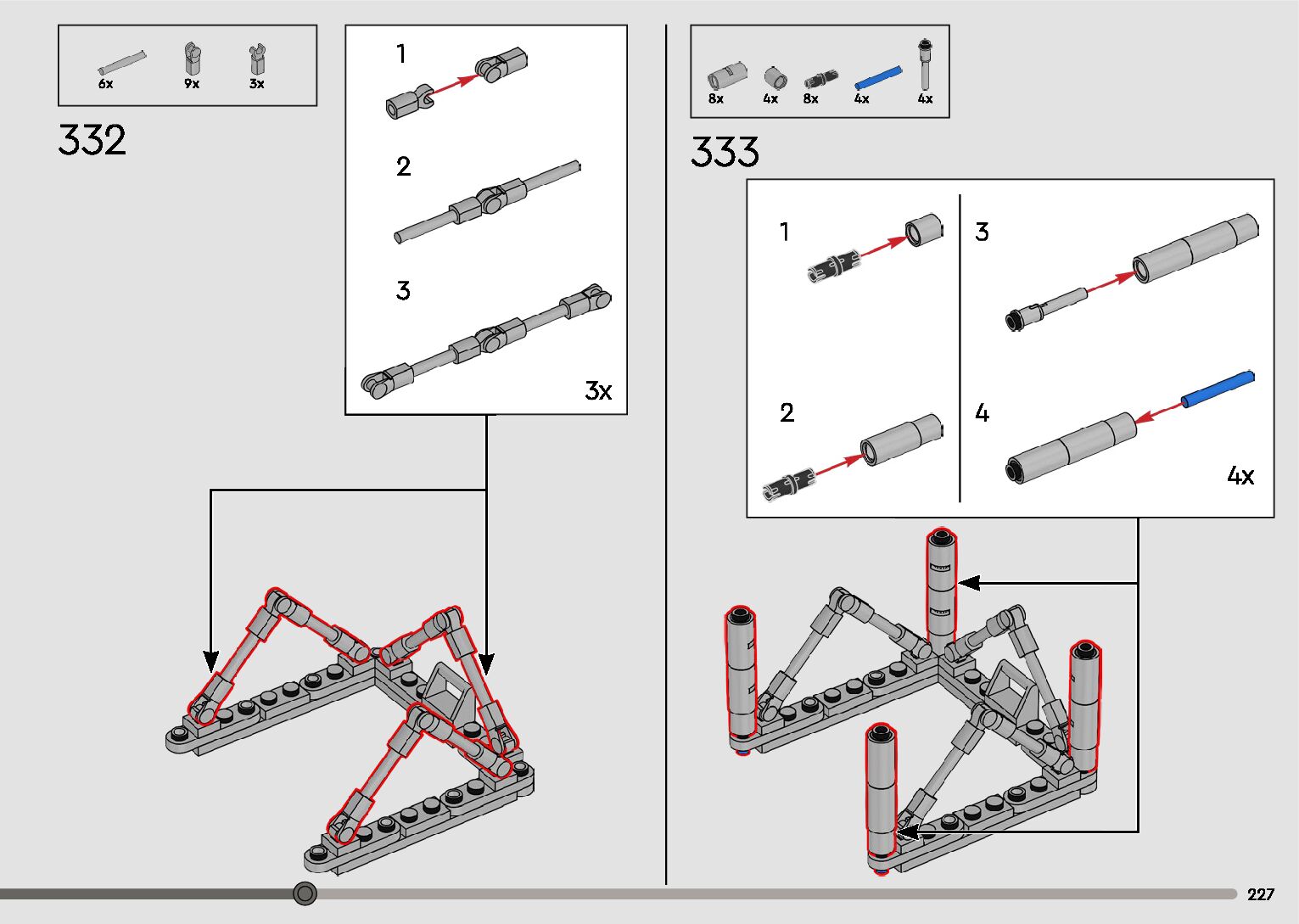 6x
9x
3x

332

1

2

3

3x

8x
4x
8x
4x
4x

333

1

2

3

4

4x

227