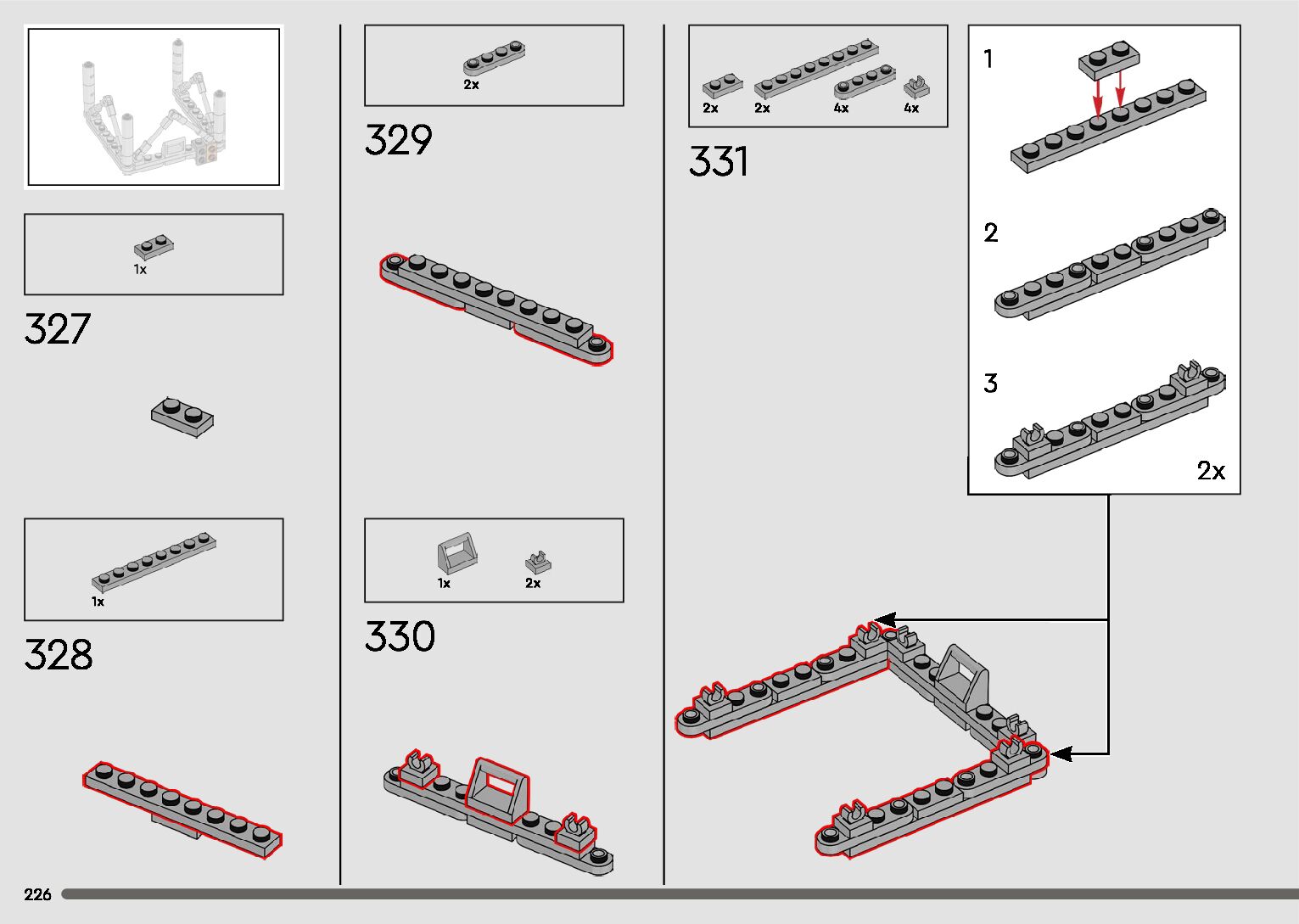 1x

327

1x

328

2x

329

1x 2x

330

2x 2x 4x 4x

331

1

2

3

2x

226