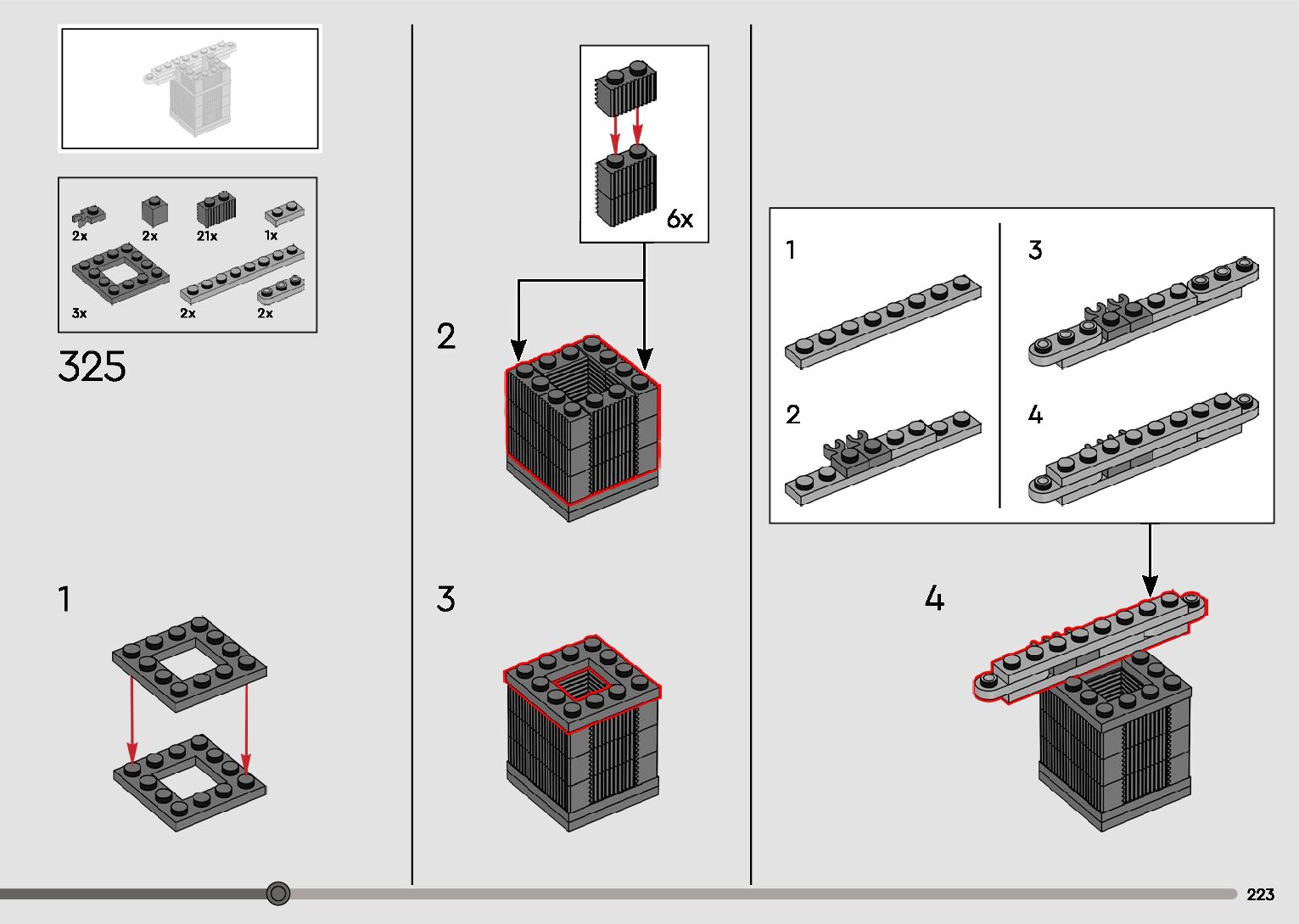 2x 2x 21x 1x
3x 2x 2x

325

1

6x

2

3

1

2

3

4

4

223