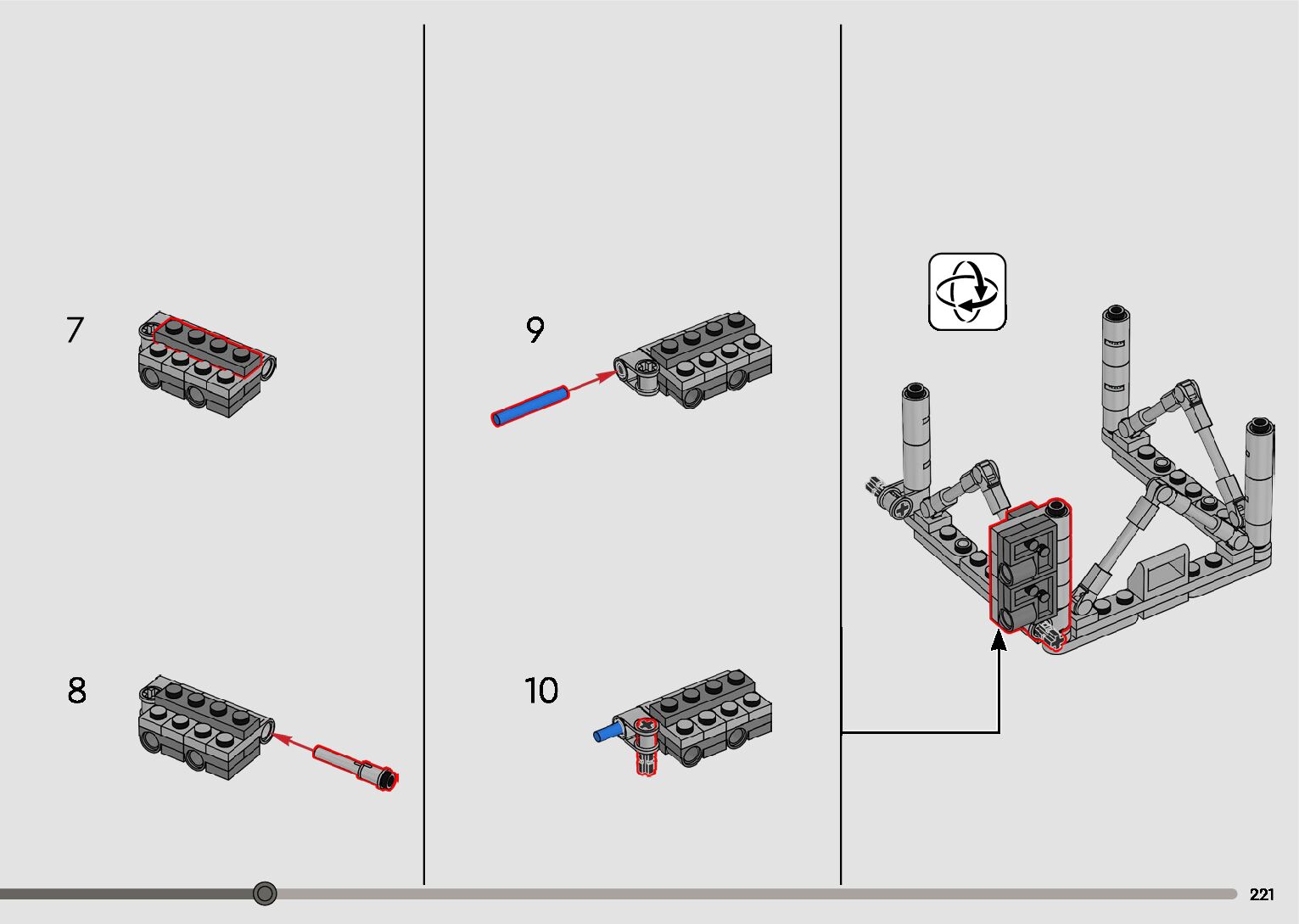 7

8

9

10

221