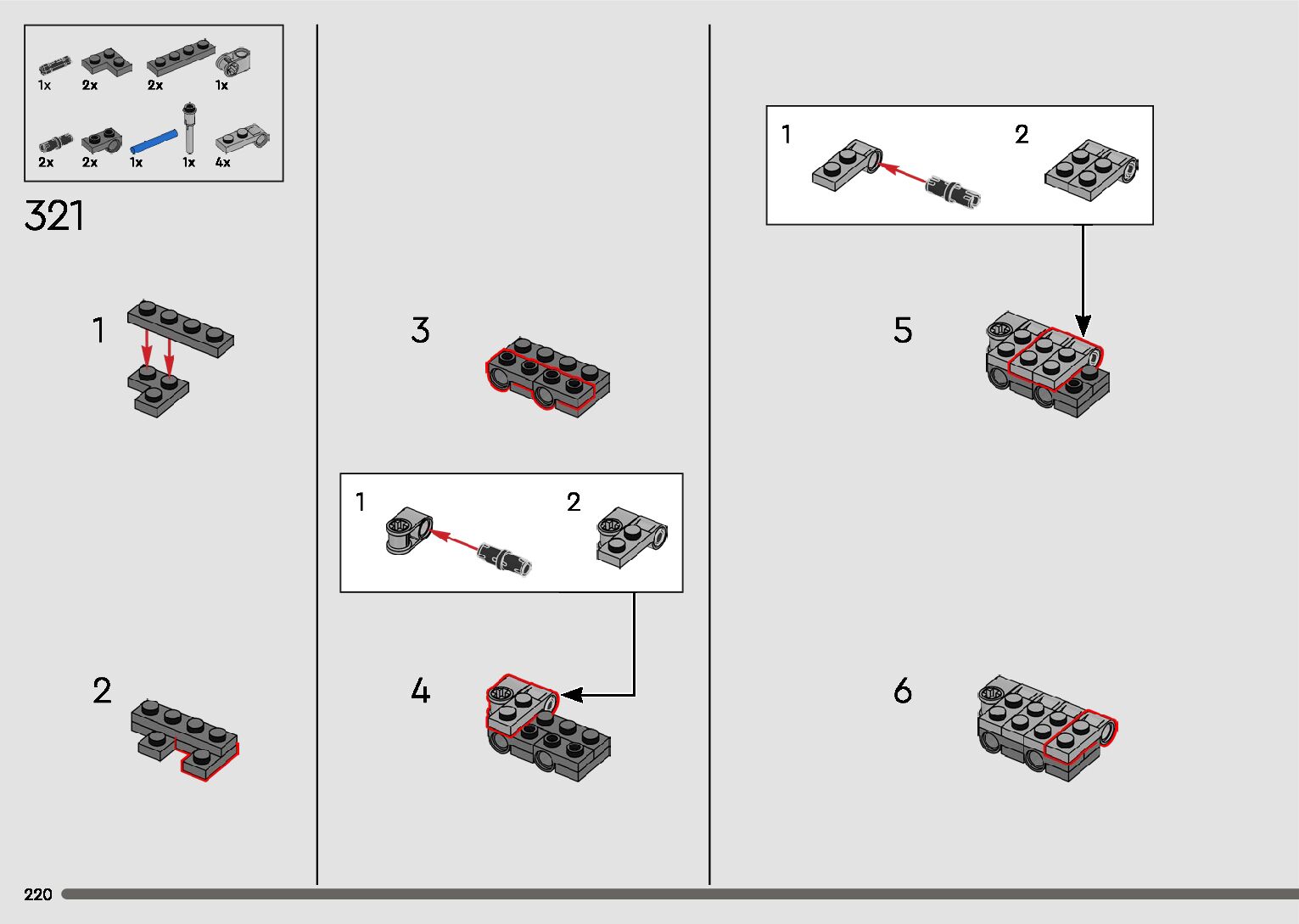 1x 2x 2x 1x

2x 2x 1x 1x 4x

321

1

2

3

1

2

4

1

2

5

6

220