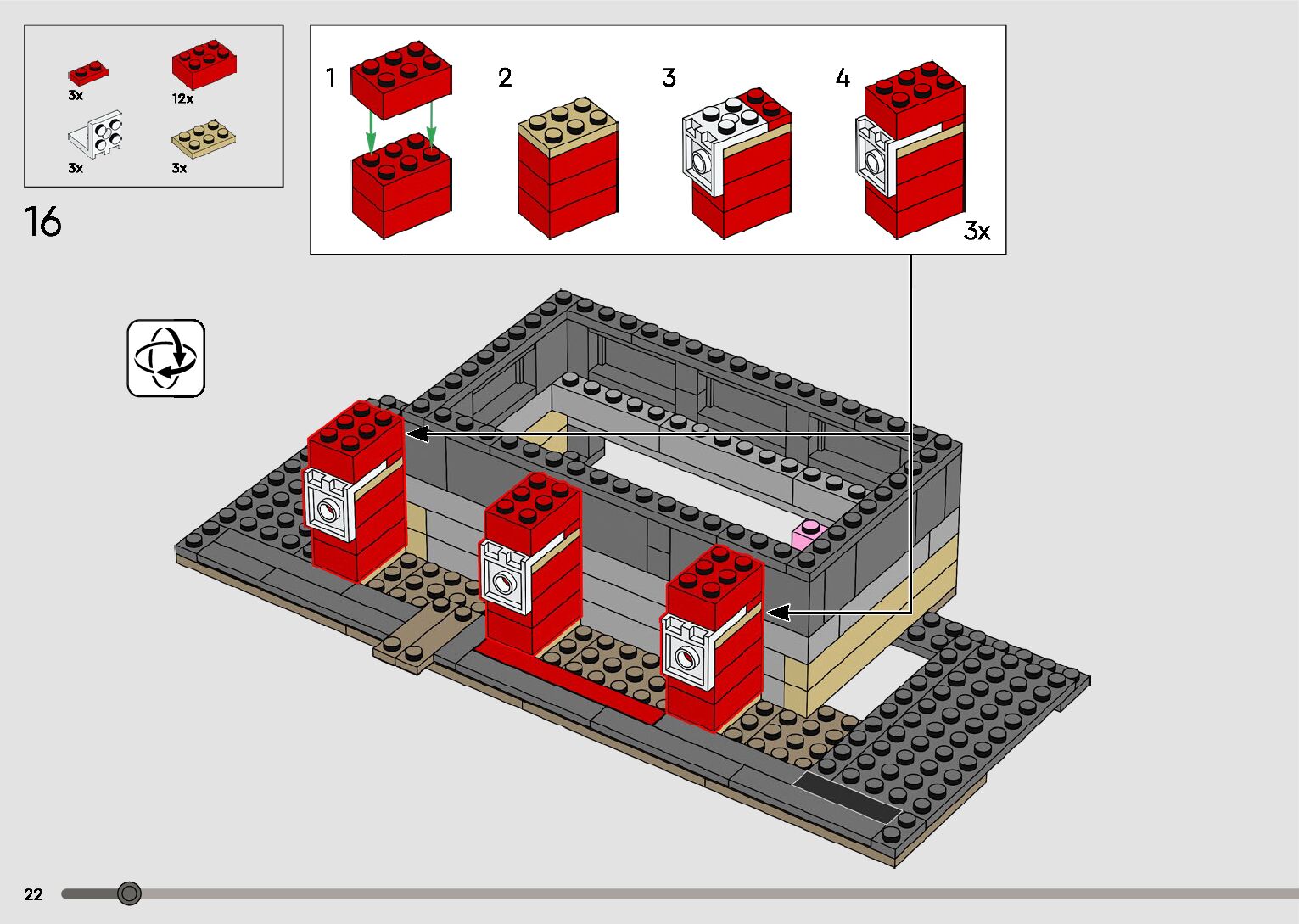 3x
12x
3x
3x

16

1
2
3
4
3x

22