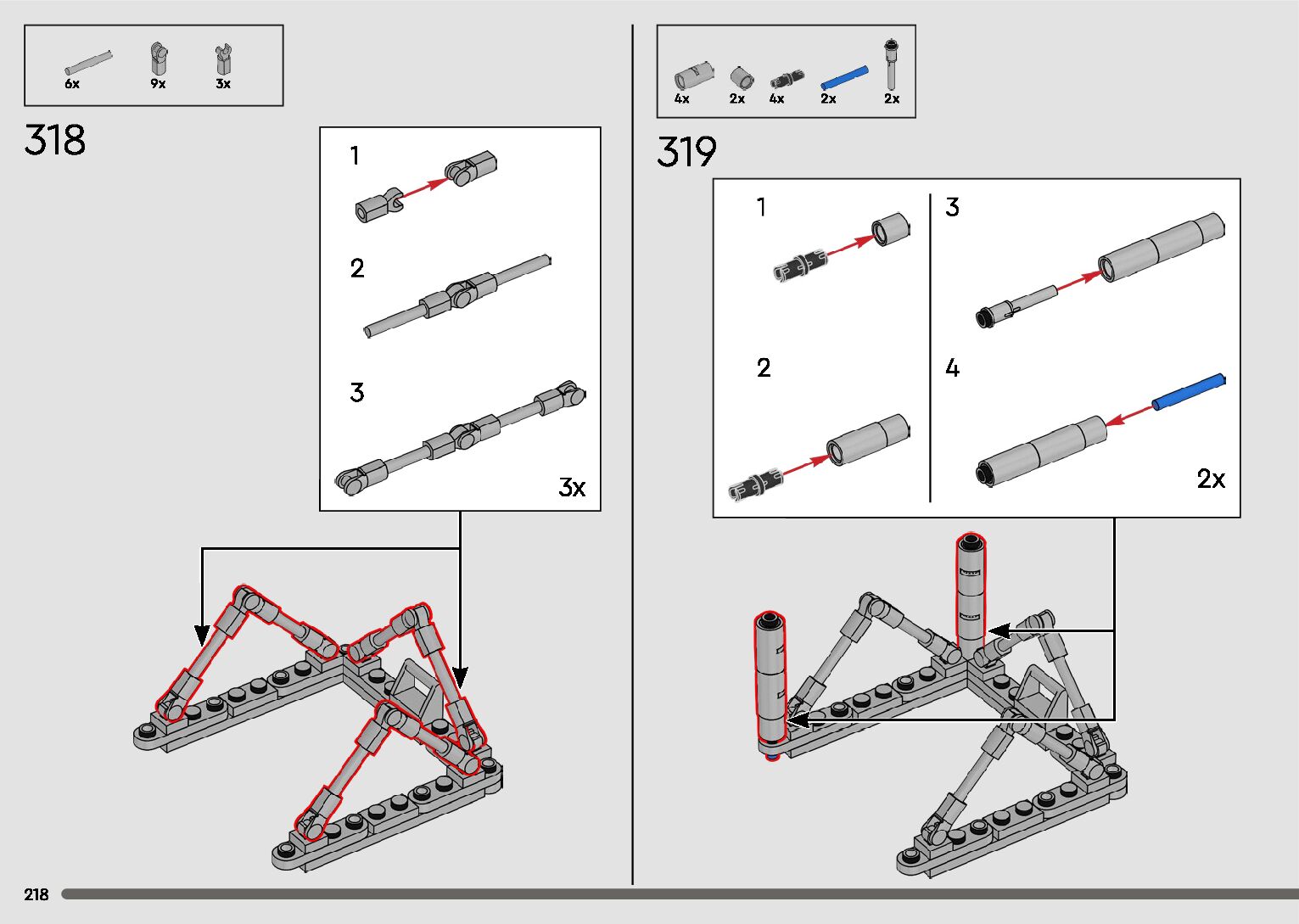 6x 9x 3x

318

1

2

3

3x

4x 2x 4x 2x 2x

319

1

2

3

4

2x

218