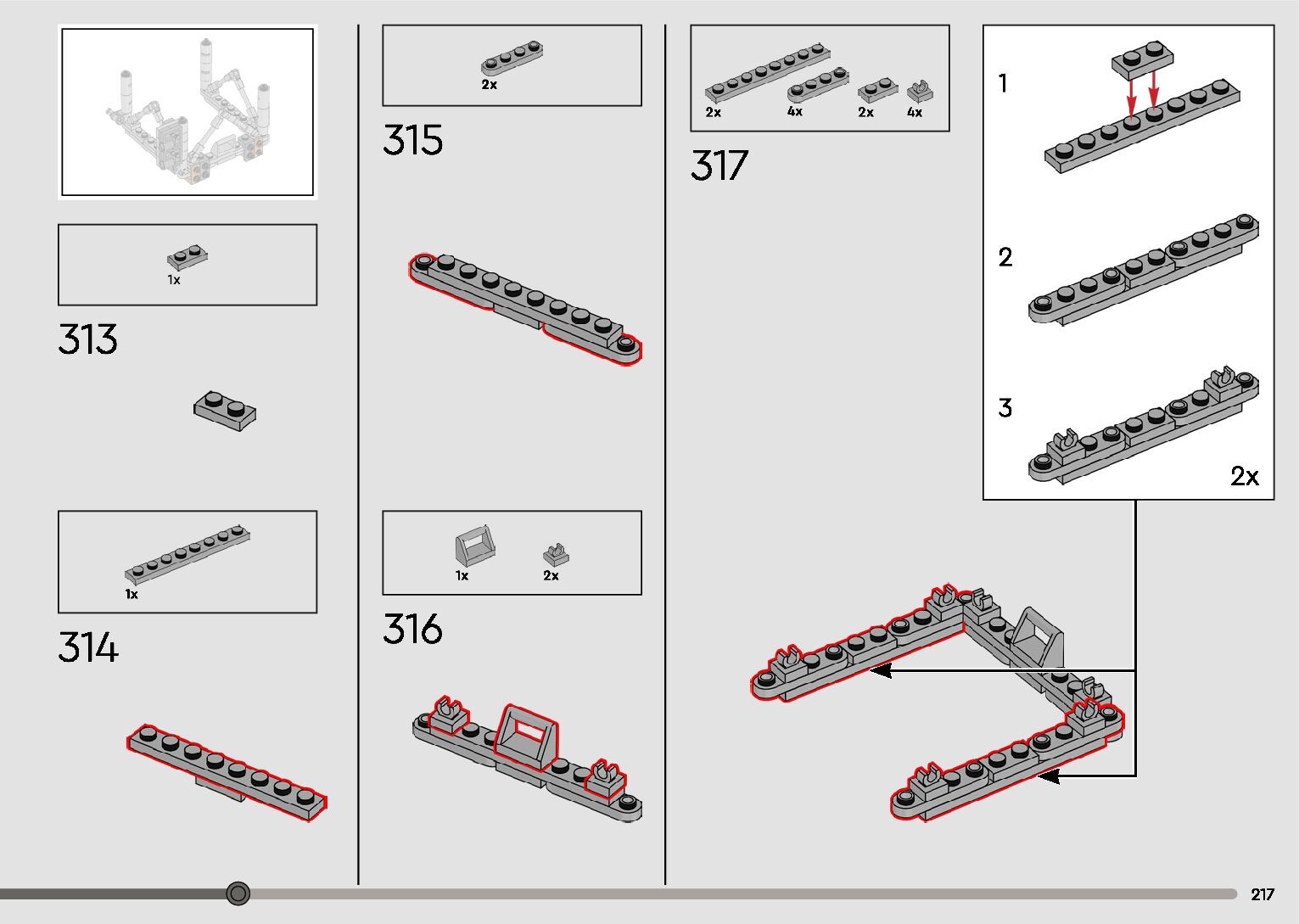 1x

313

1x

314

2x

315

1x 2x

316

2x 4x 2x 4x

317

1

2

3

2x

217