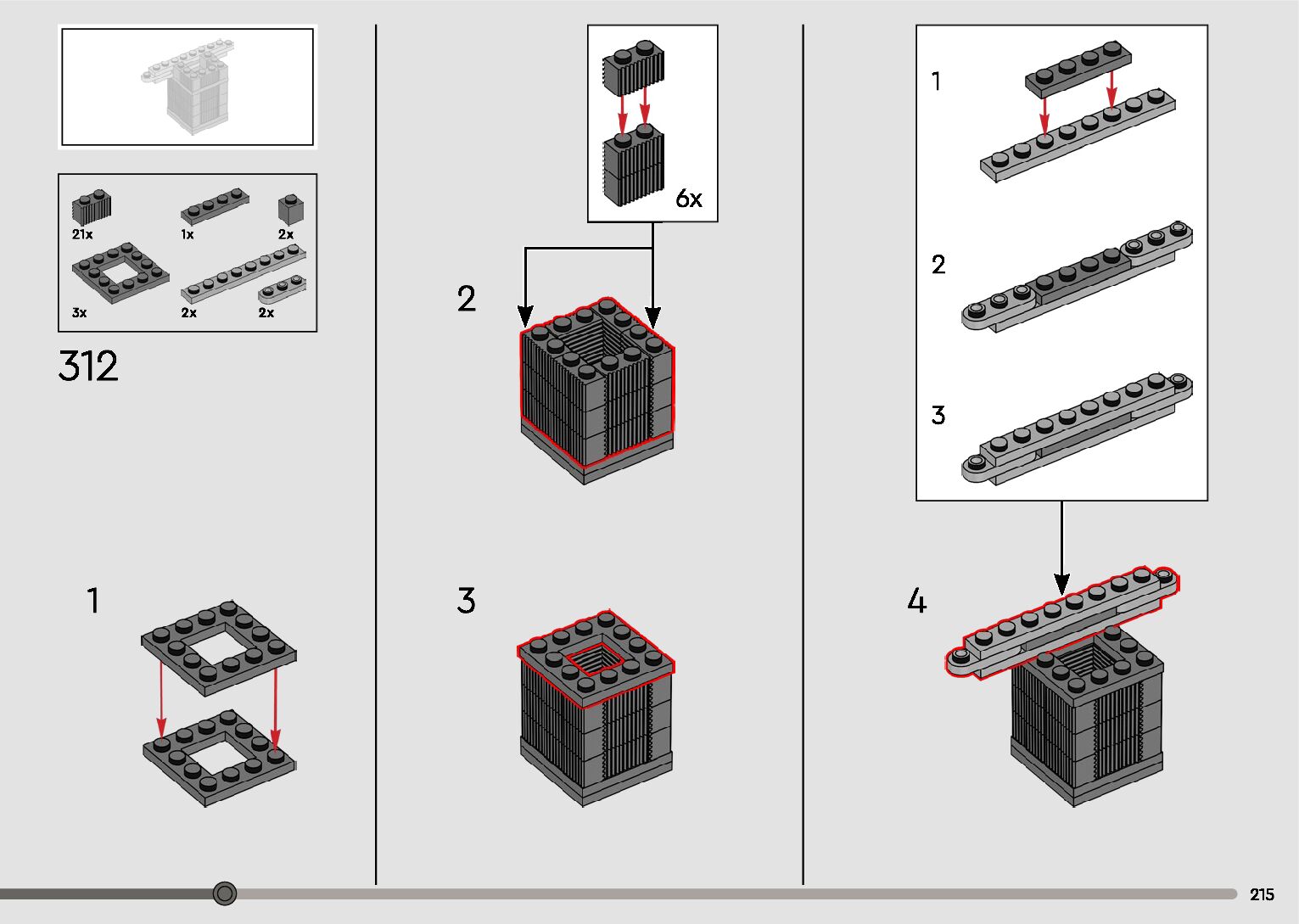 21x
1x
2x
3x
2x
2x

312

1

6x

2

3

1

2

3

4

215