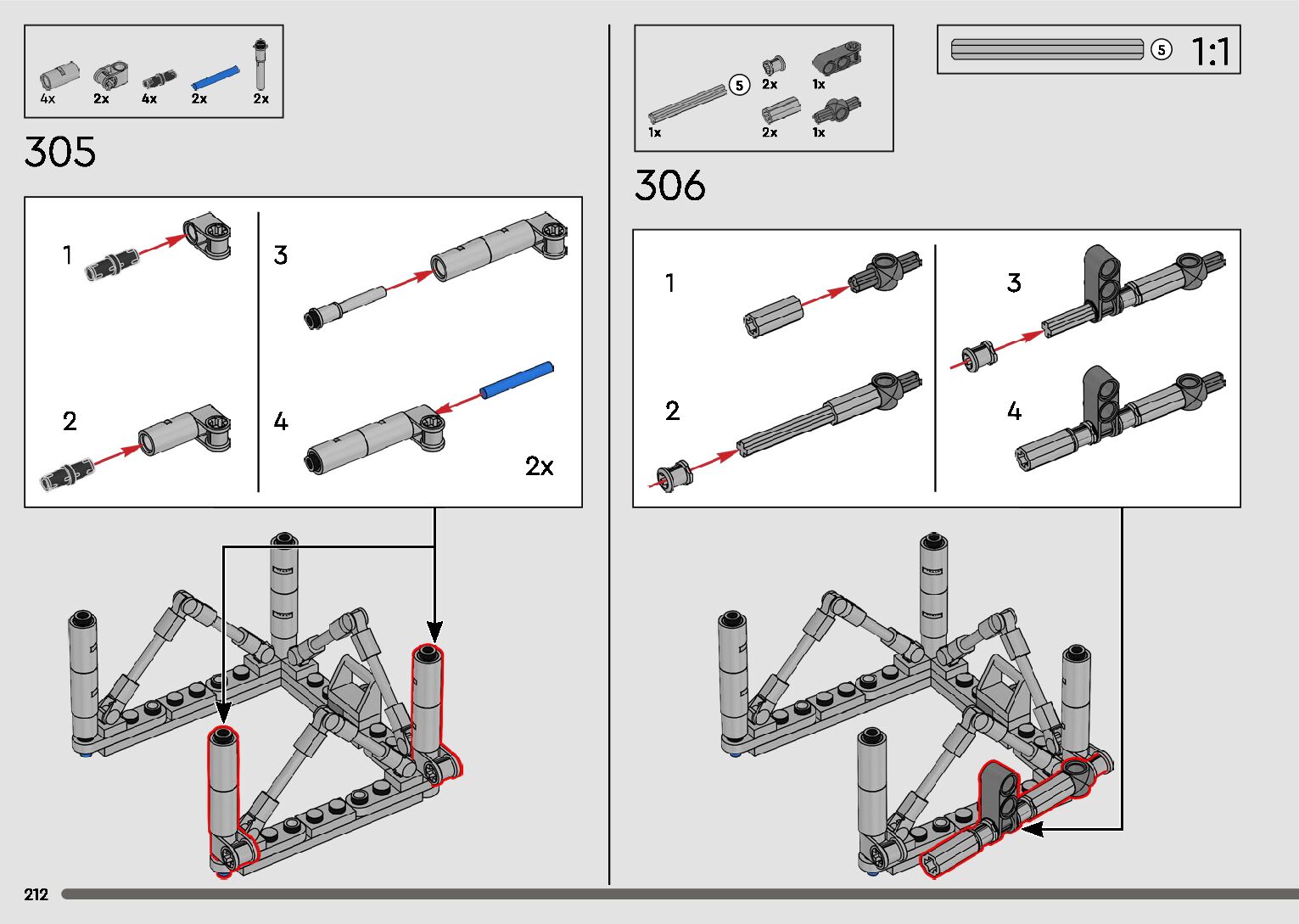 4x 2x 4x 2x 2x

305

1

2

3

4

2x

5

1x

2x 1x

2x 1x

5 1:1

306

1

2

3

4

212