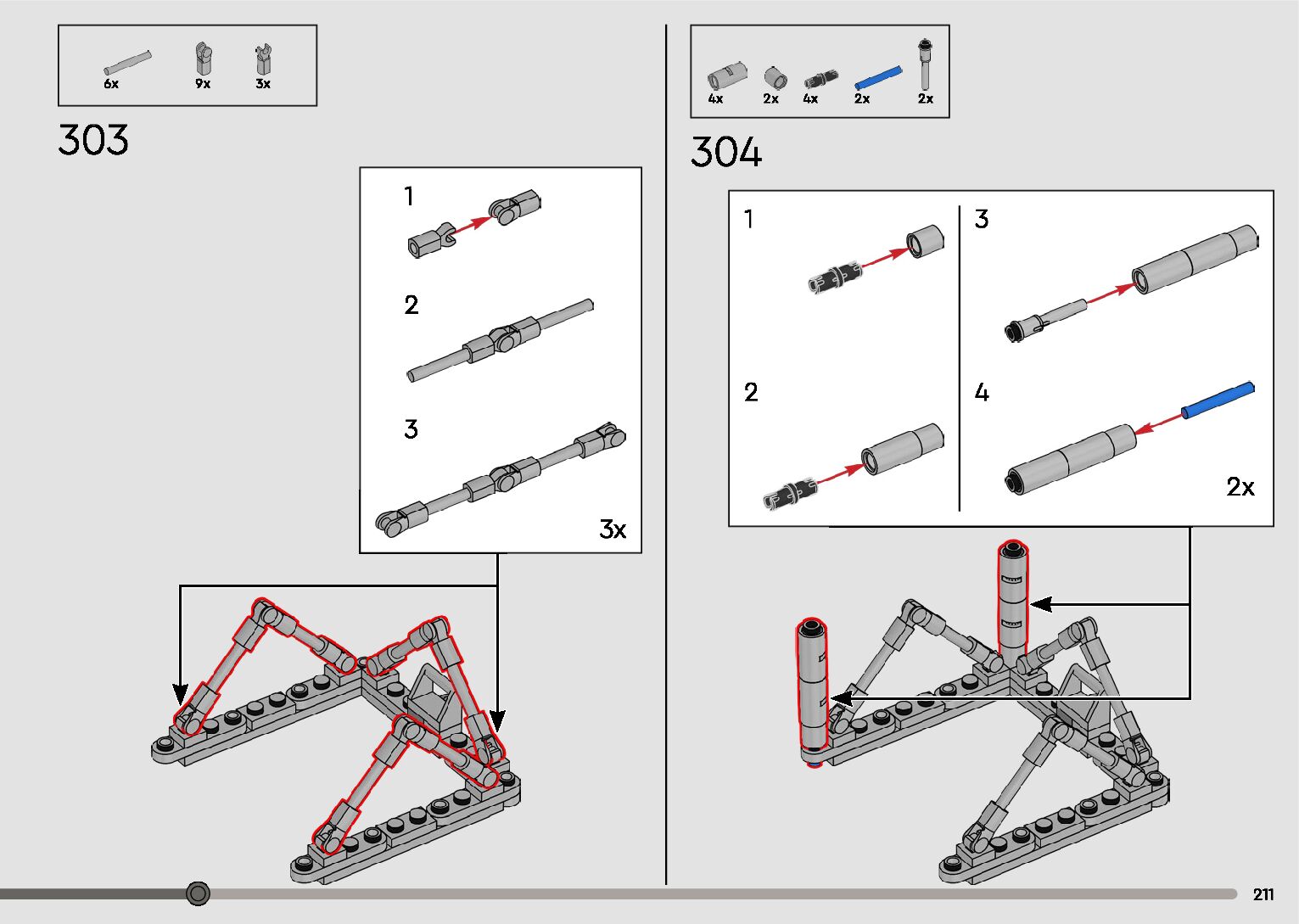 6x 9x 3x

303

1

2

3

3x

4x 2x 4x 2x 2x

304

1

2

3

4

2x

211