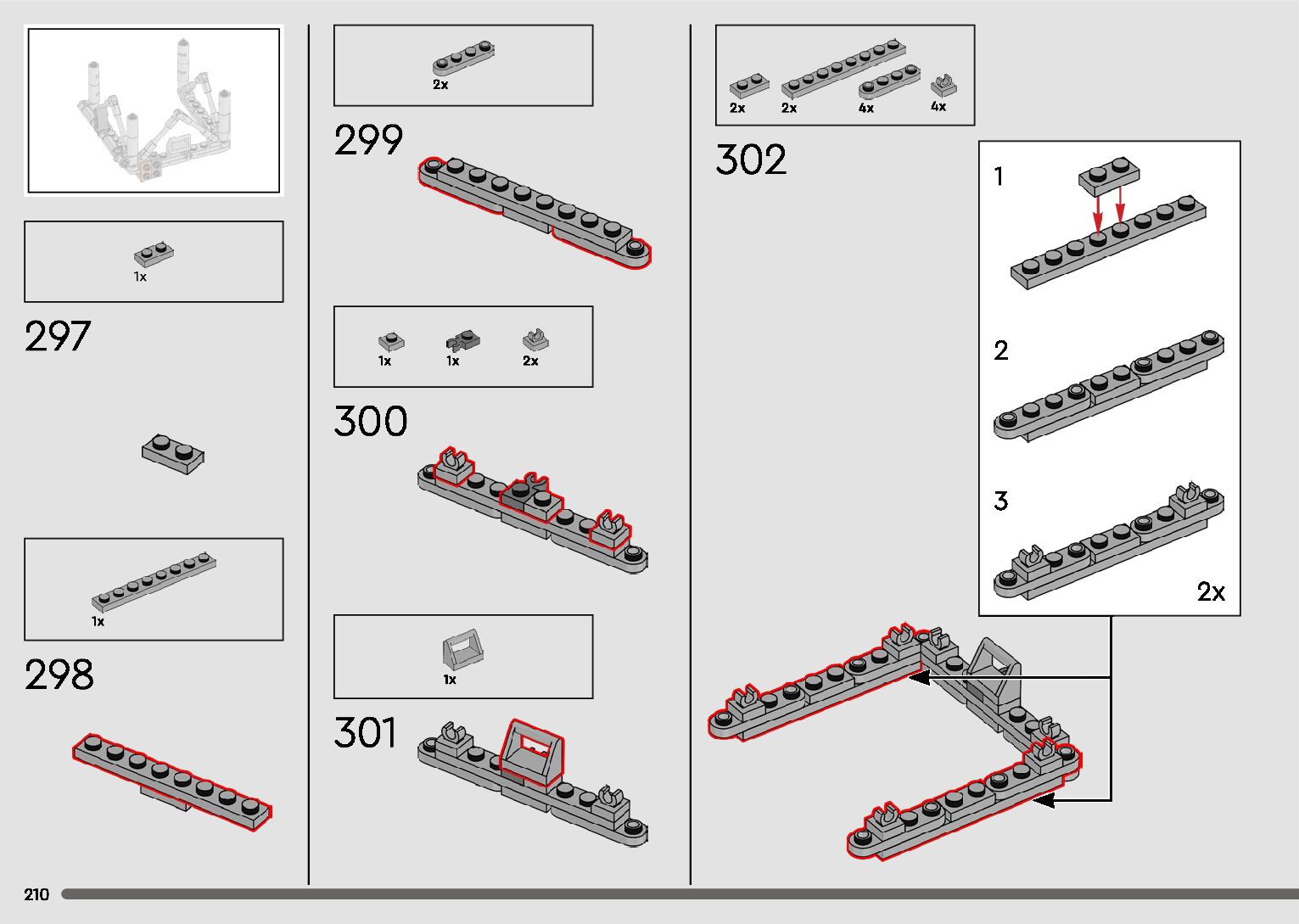 1x

297

1x

298

2x

299

1x 1x 2x

300

1x

301

2x 2x 4x 4x

302

1

2

3

2x

210