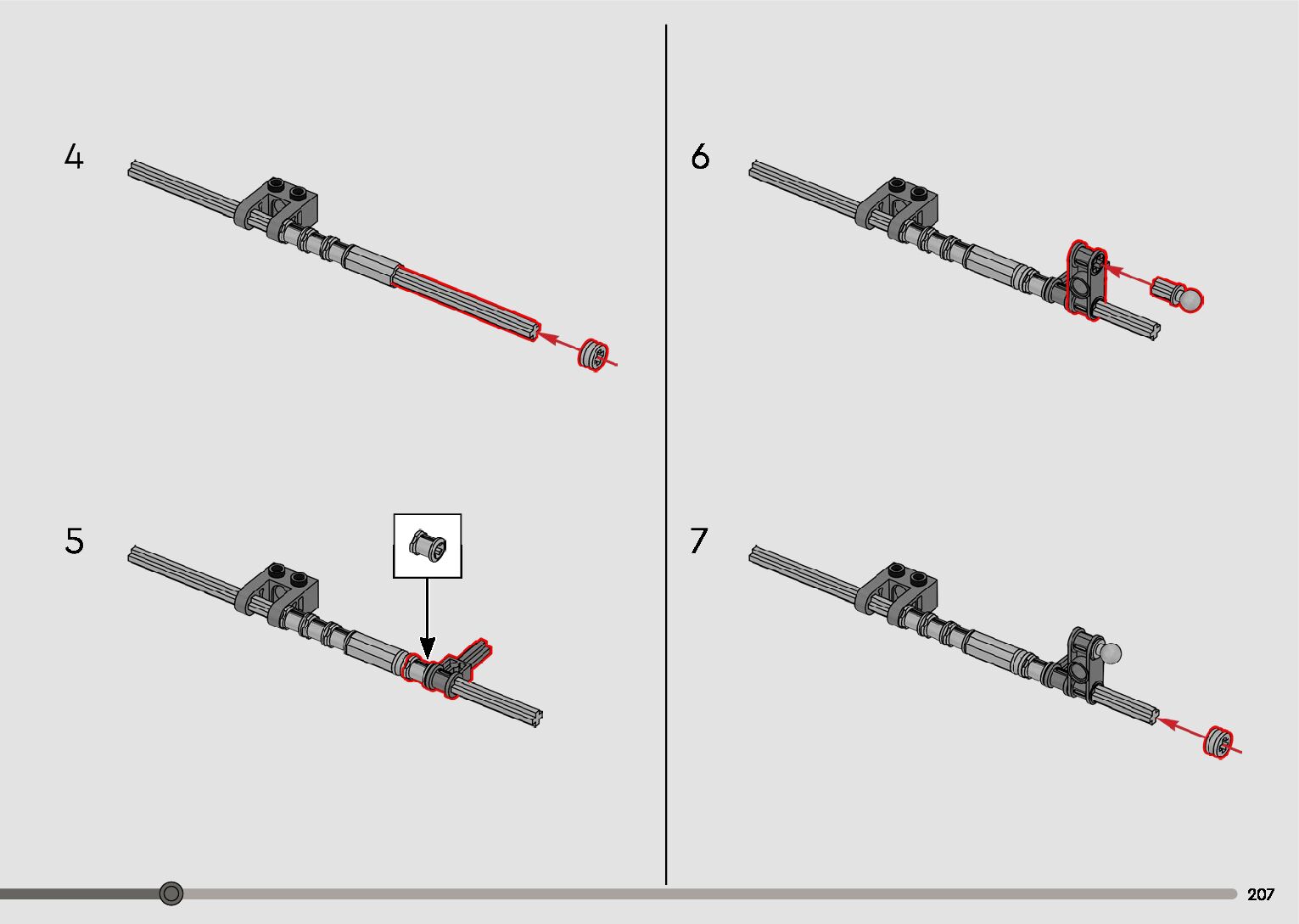 4

5

6

7

207