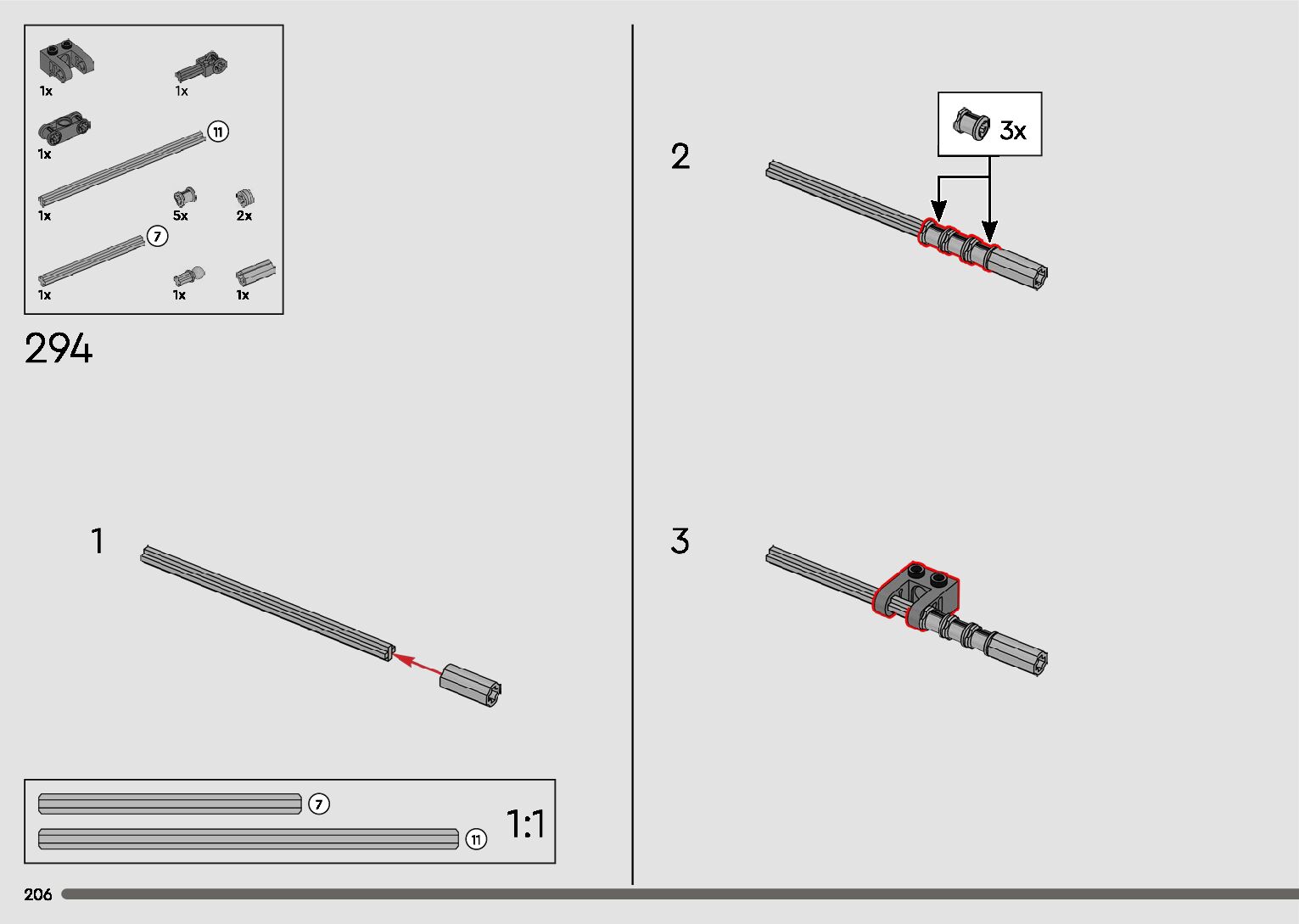 1x
1x
1x
11
1x
5x
2x
7
1x
1x
1x

294

1

7
11
1:1

206

2

3x

3