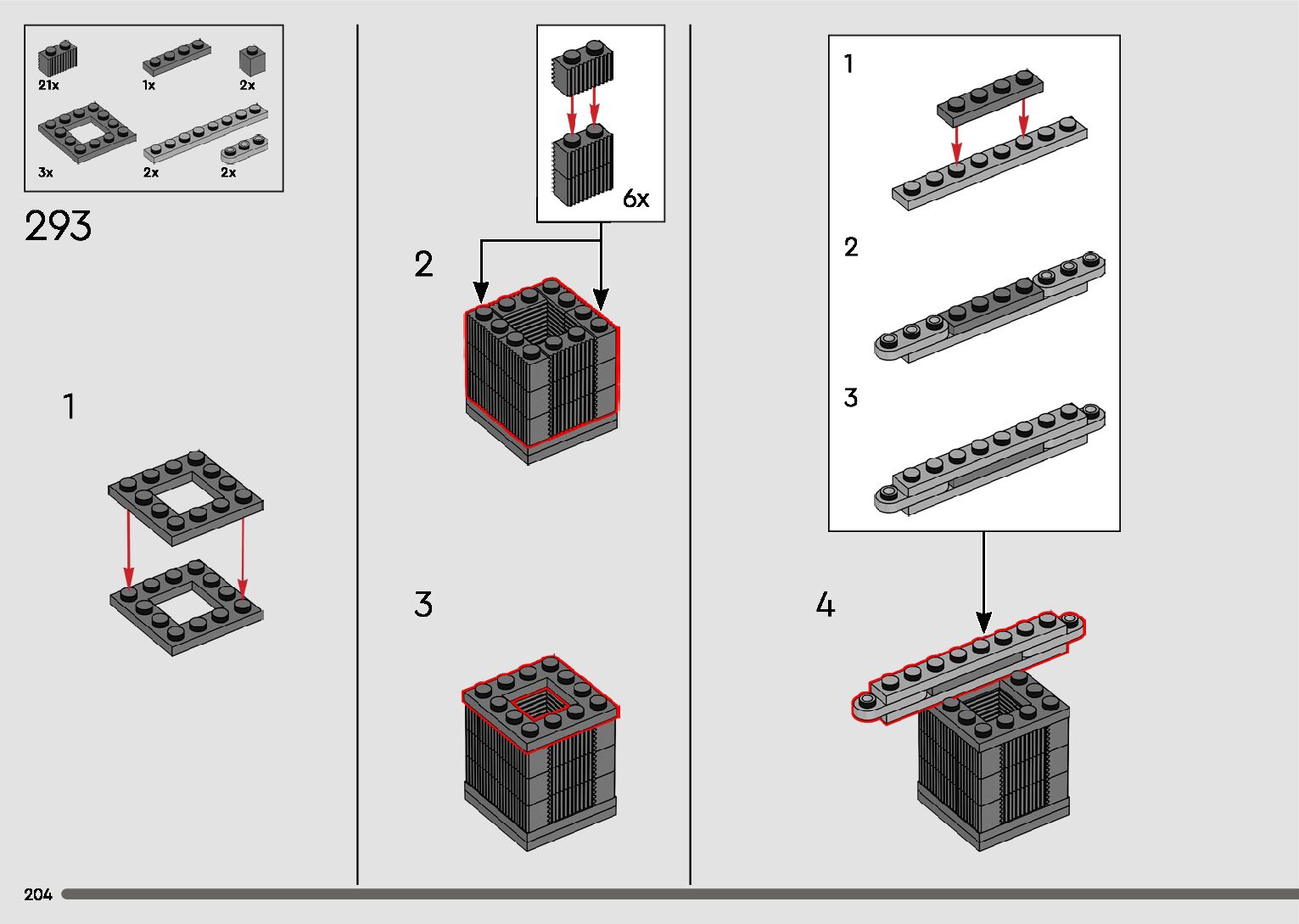 21x
1x
2x
3x
2x
2x

293

1

6x

2

3

1

2

3

4

204