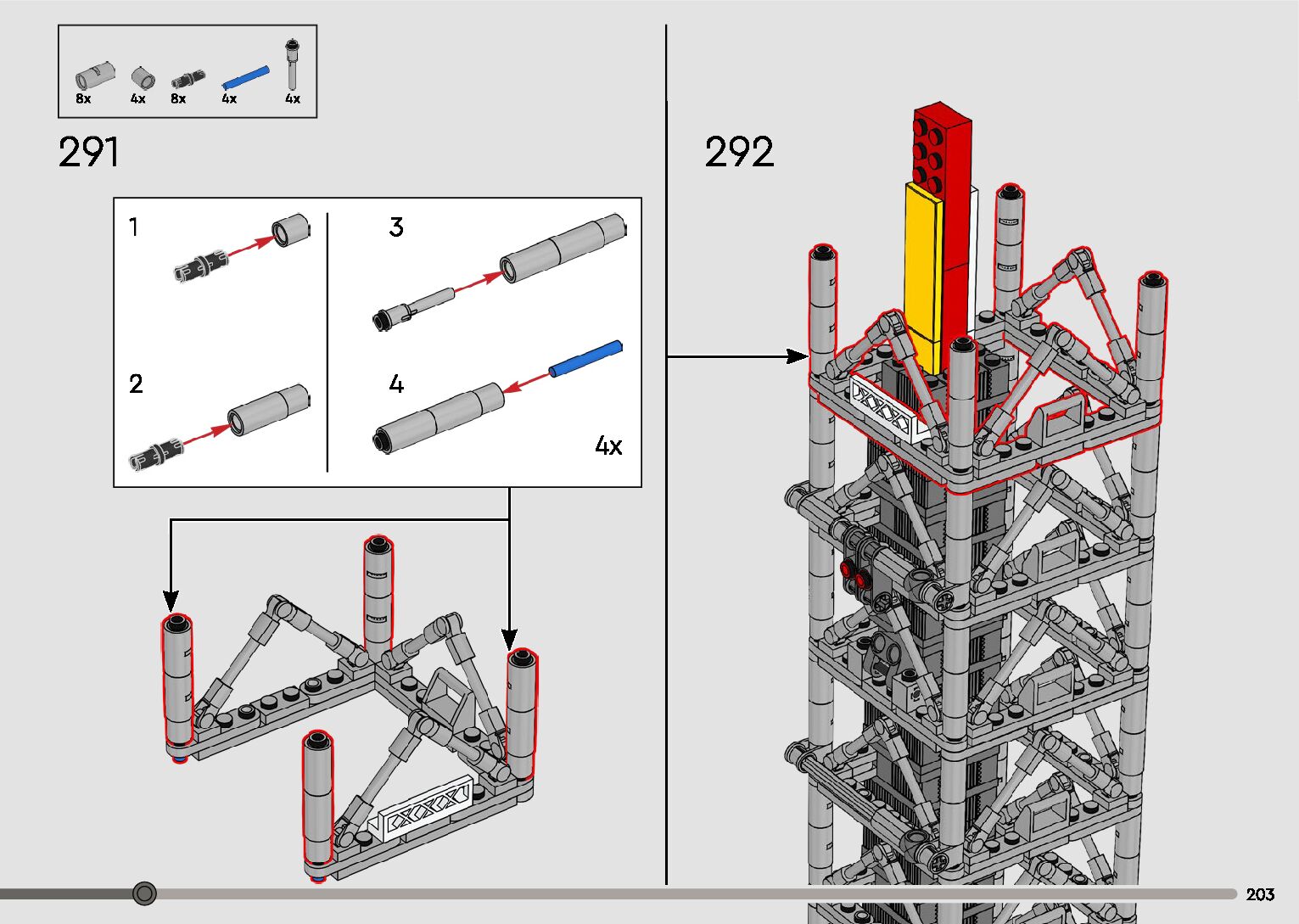 8x 4x 8x 4x 4x

291

1

2

3

4

4x

292

203