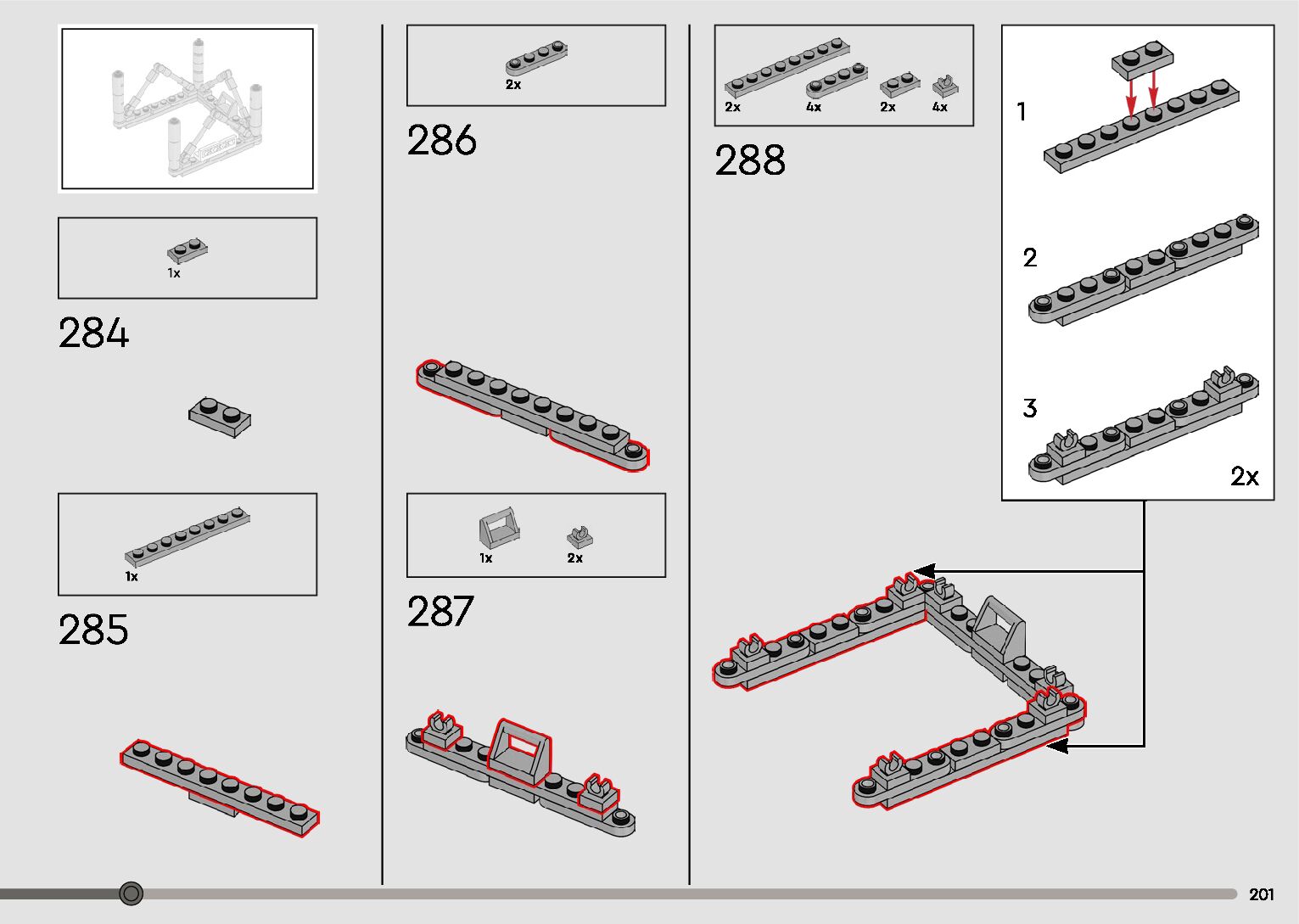 1x

284

1x

285

2x

286

1x 2x

287

2x 4x 2x 4x

288

1

2

3

2x

201