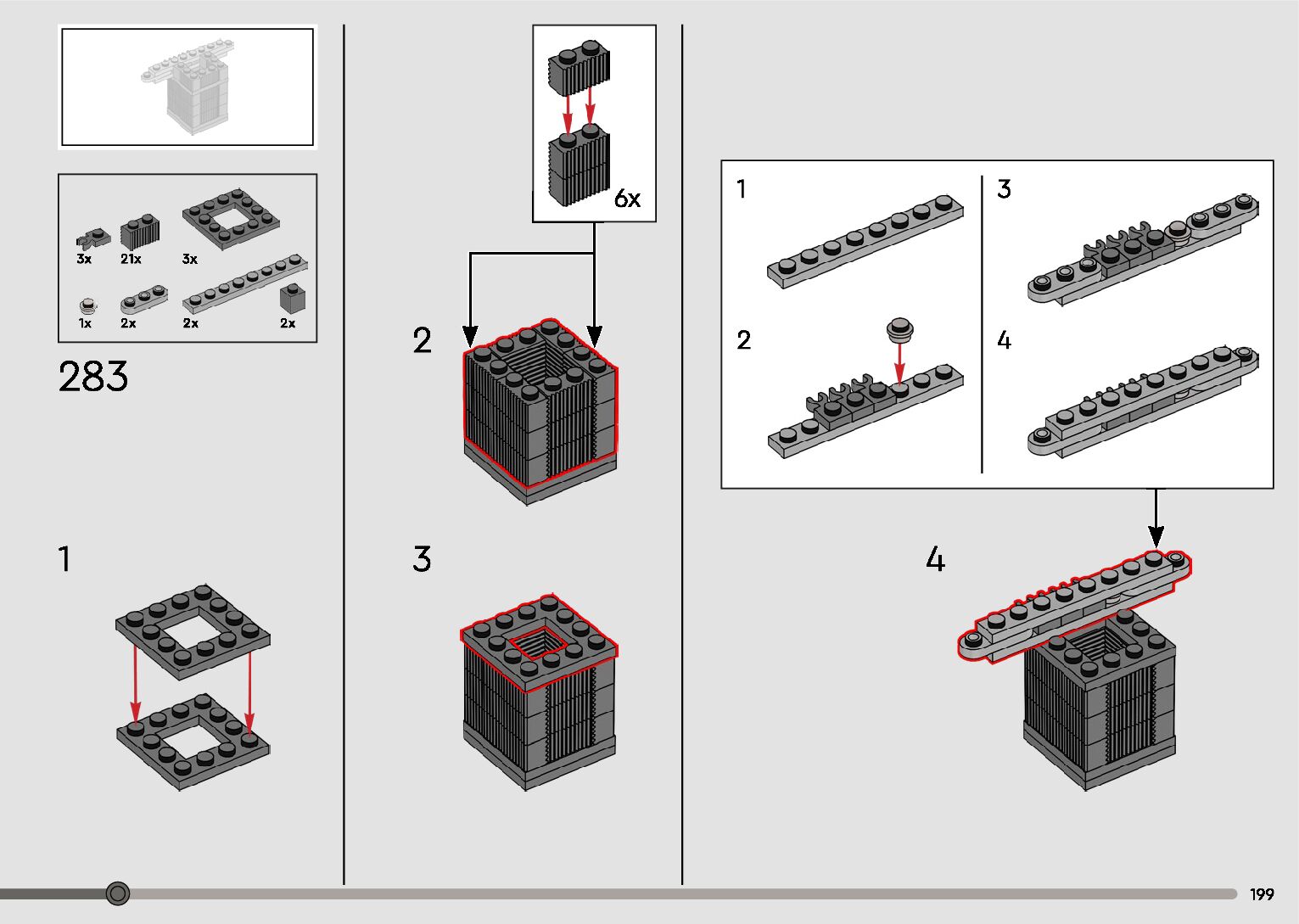 3x
21x
3x
1x
2x
2x
2x

283

1

6x

2

3

1
2
3
4

4

199