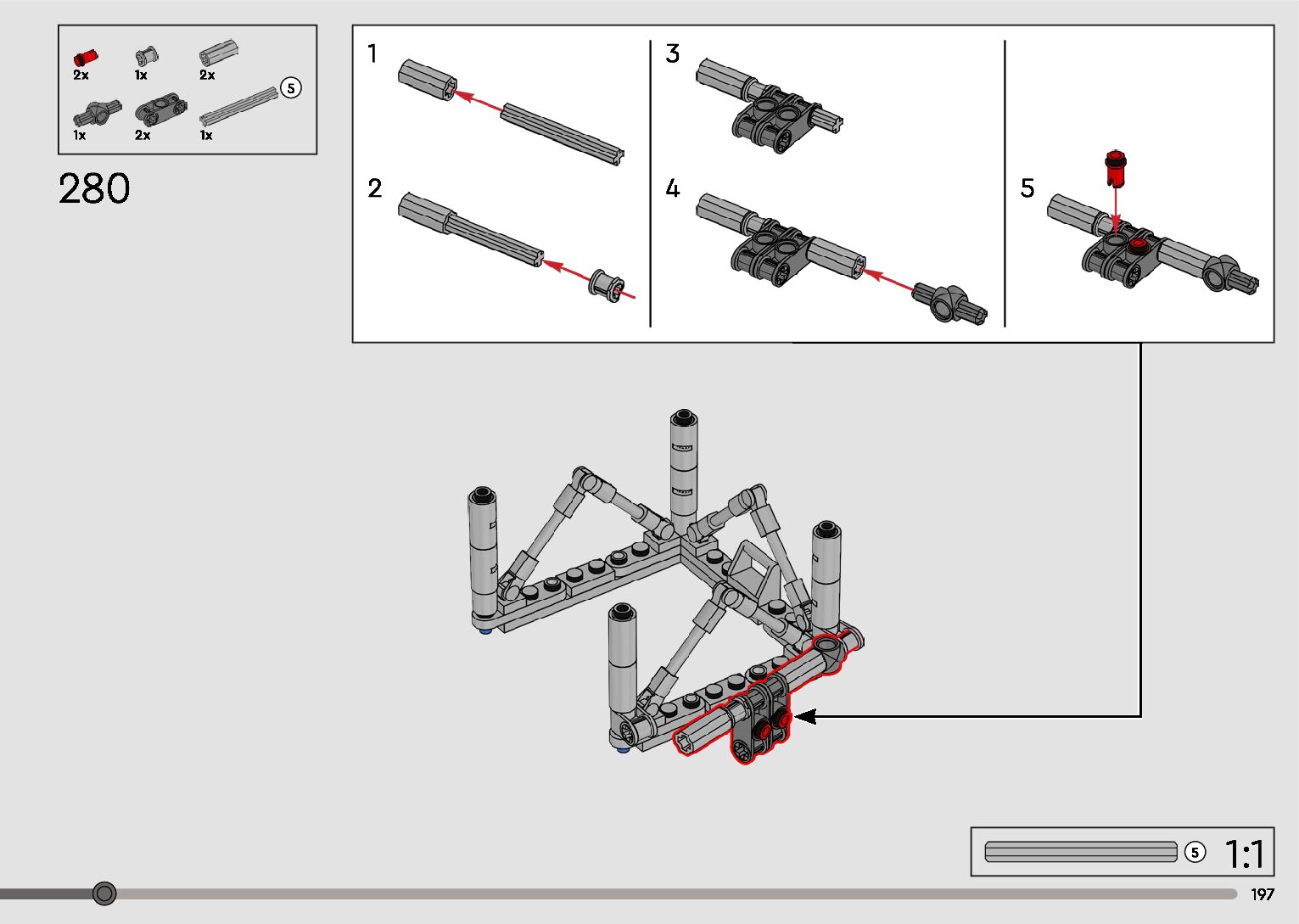 2x 1x 2x
5
1x 2x 1x

280

1

2

3

4

5

5 1:1

197