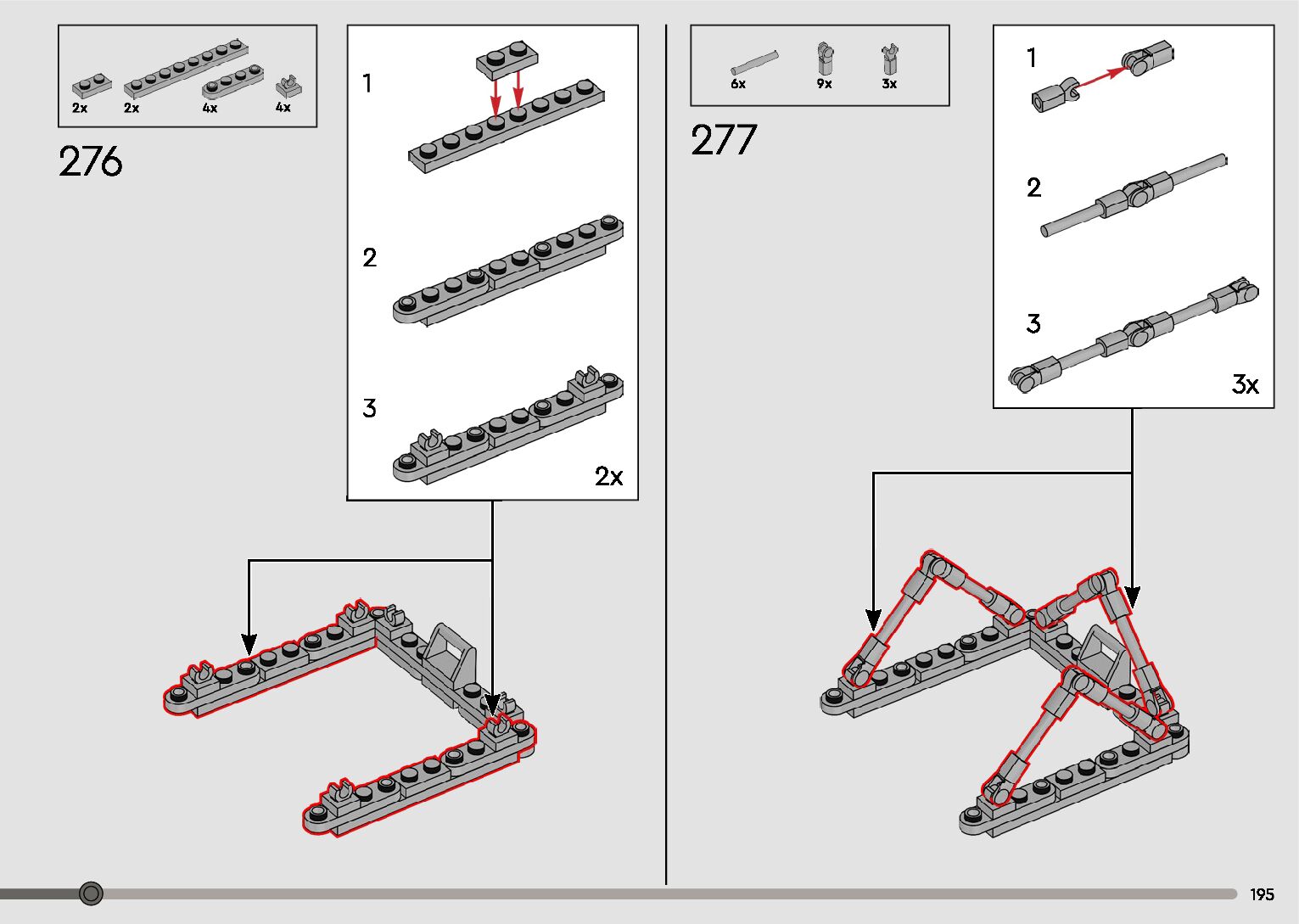 2x 2x 4x 4x

276

1

2

3

2x

6x 9x 3x

277

1

2

3

3x

195