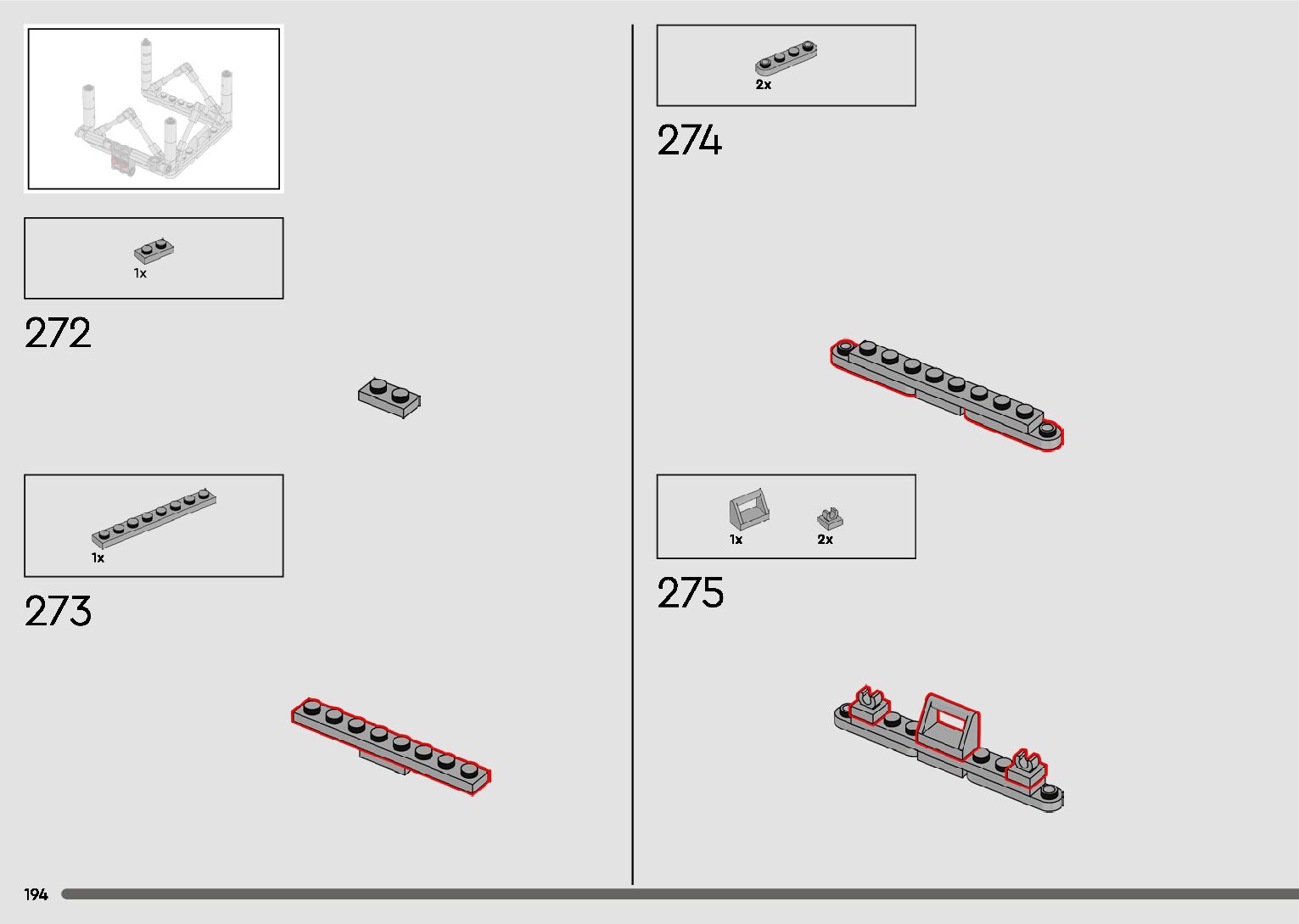 1x

272

1x

273

2x

274

1x

2x

275

194