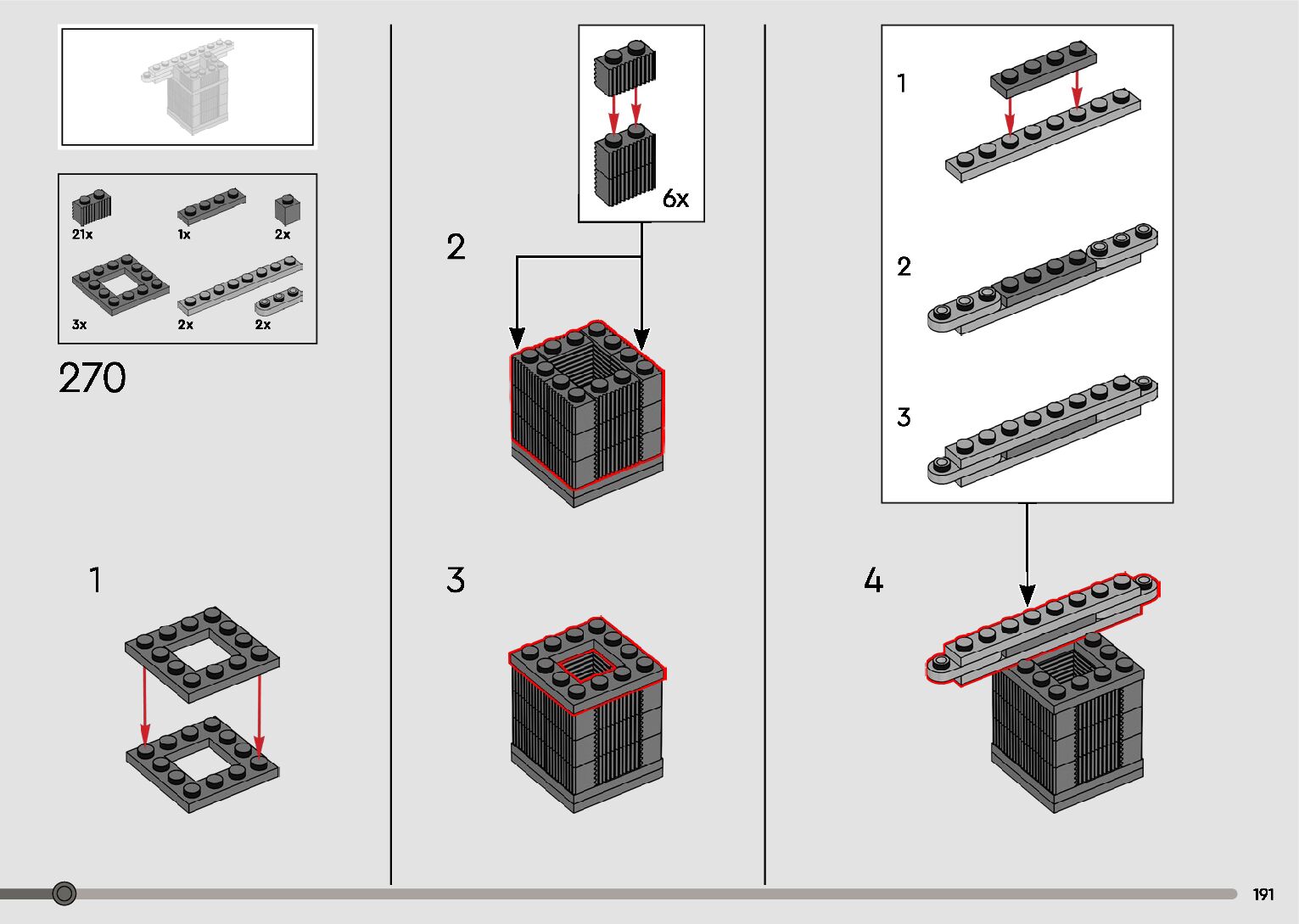 21x
1x
2x
3x
2x
2x

270

1

6x

2

3

1

2

3

4

191