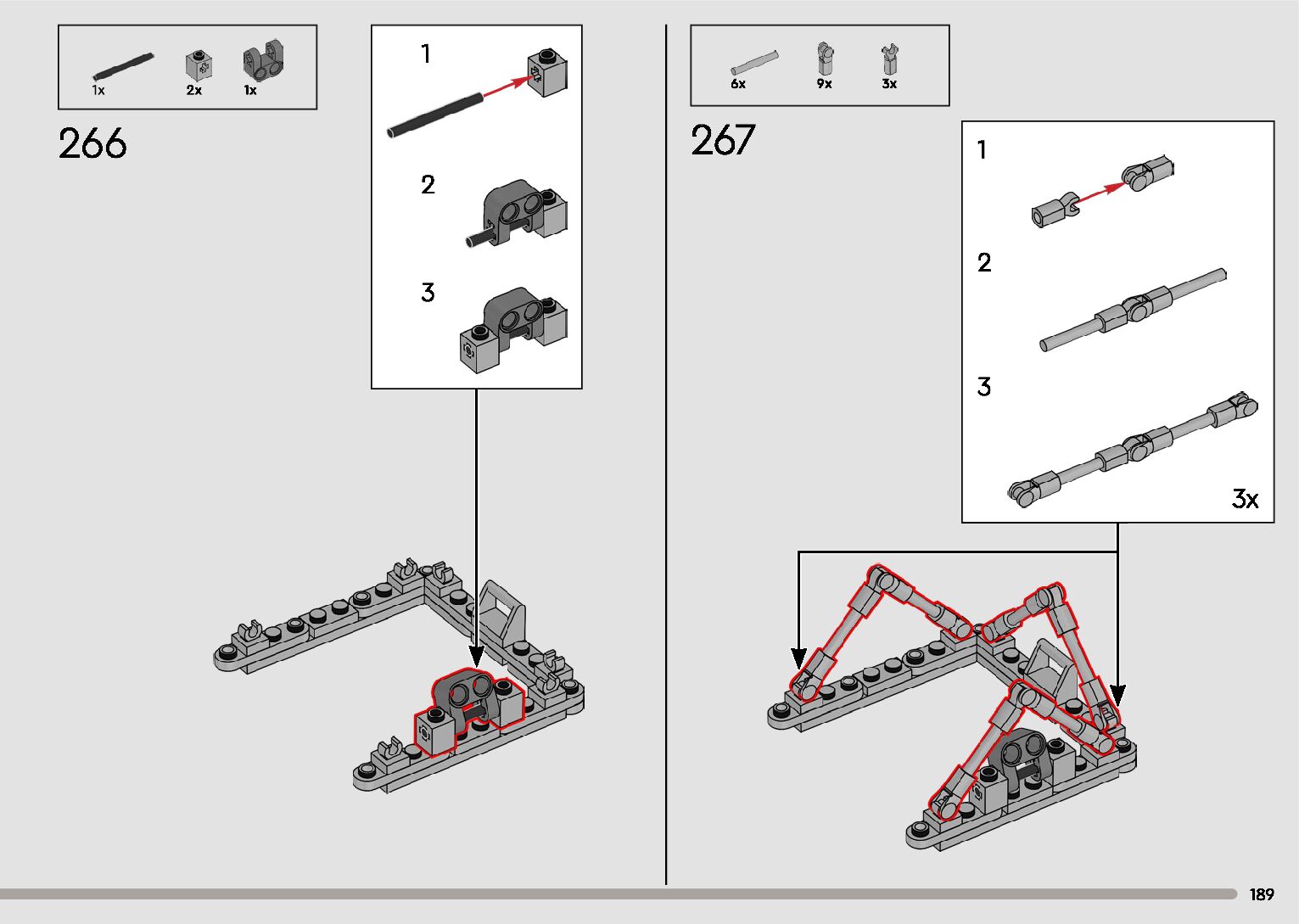 1x 2x 1x

266

1

2

3

6x 9x 3x

267

1

2

3

3x

189