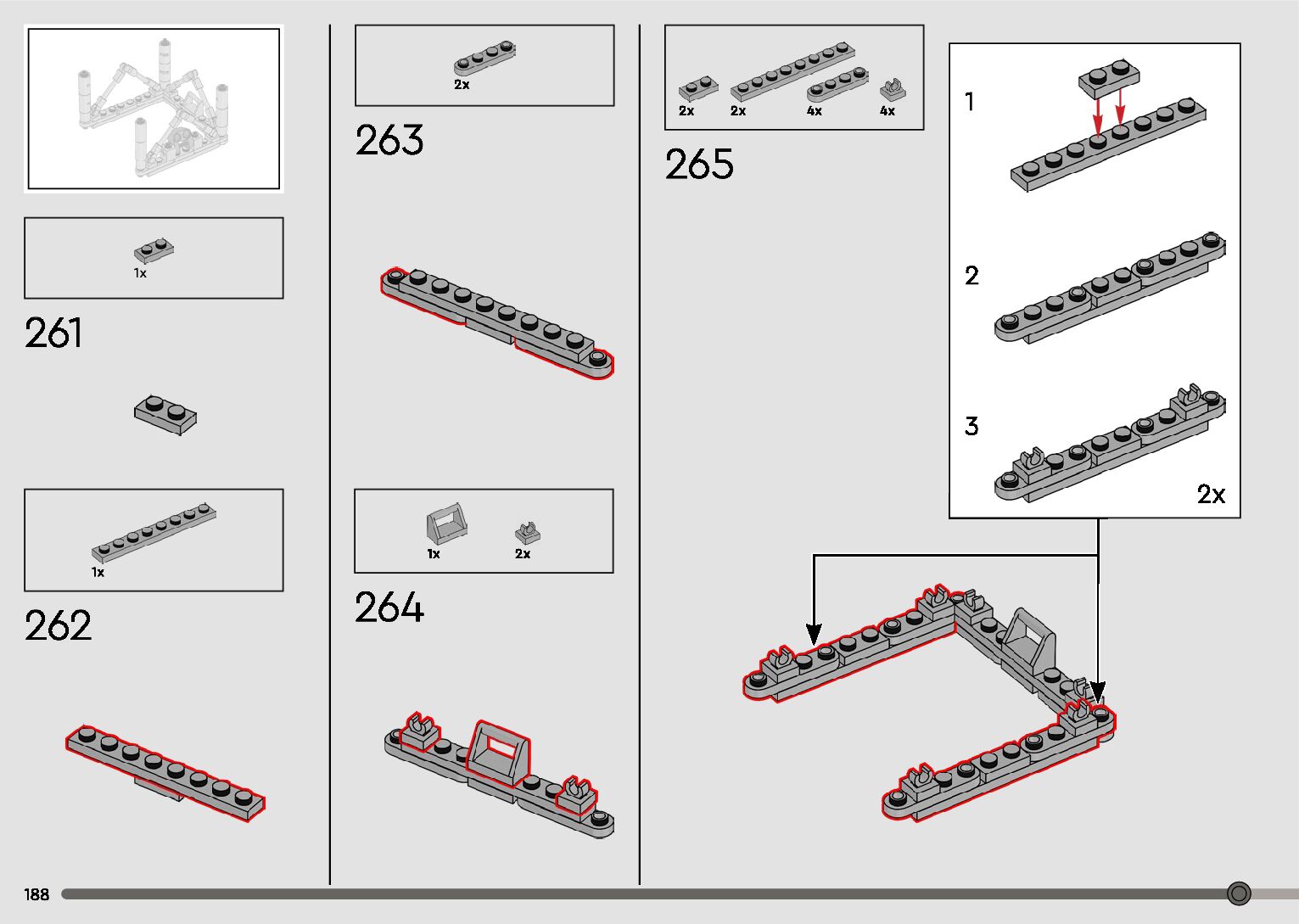 1x

261

1x

262

2x

263

1x

2x

264

2x

2x

4x

4x

265

1

2

3

2x

188