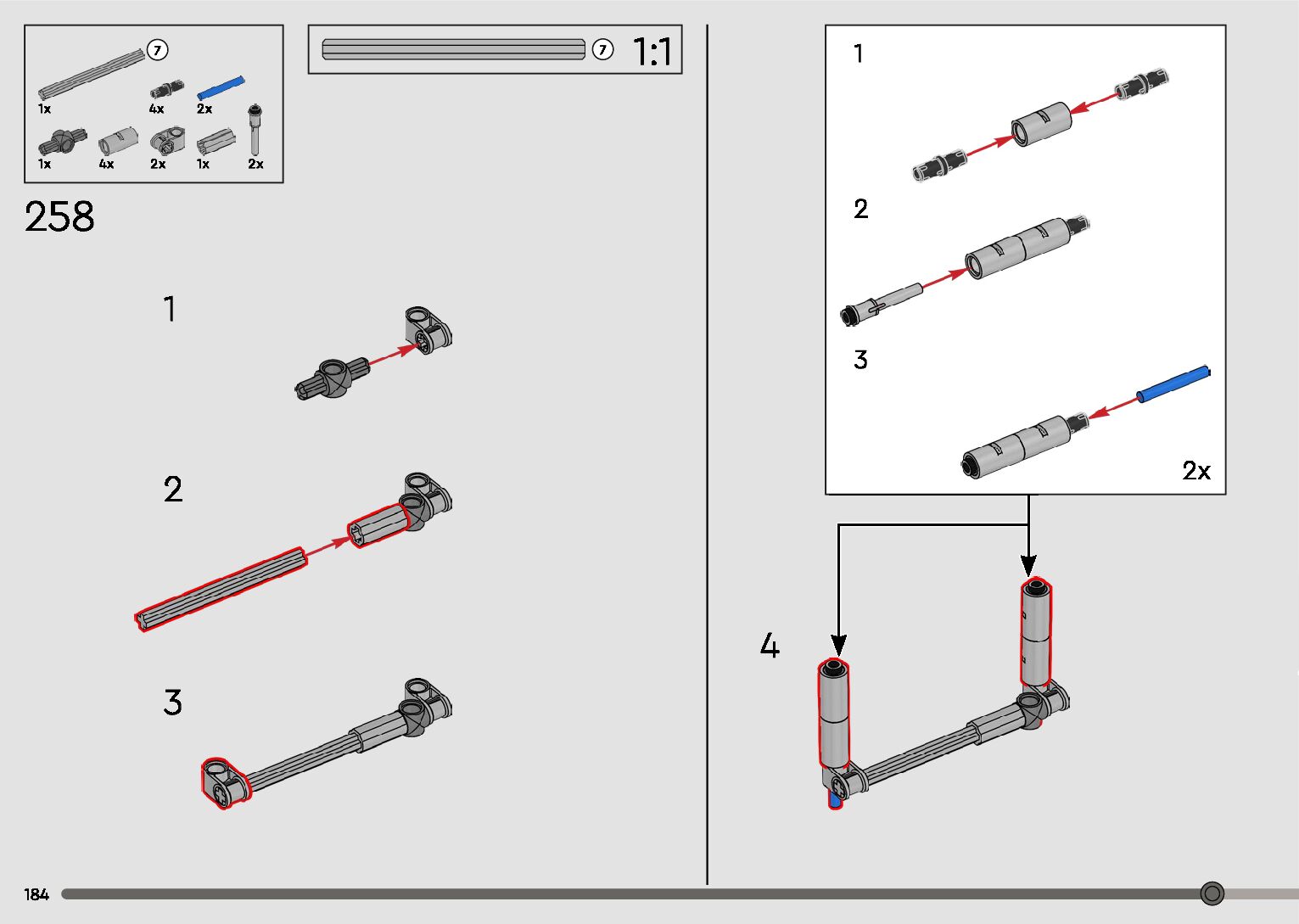 7
1x 4x 2x
1x 4x 2x 1x 2x

7 1:1

258

1

2

3

1

2

3

2x

4

184