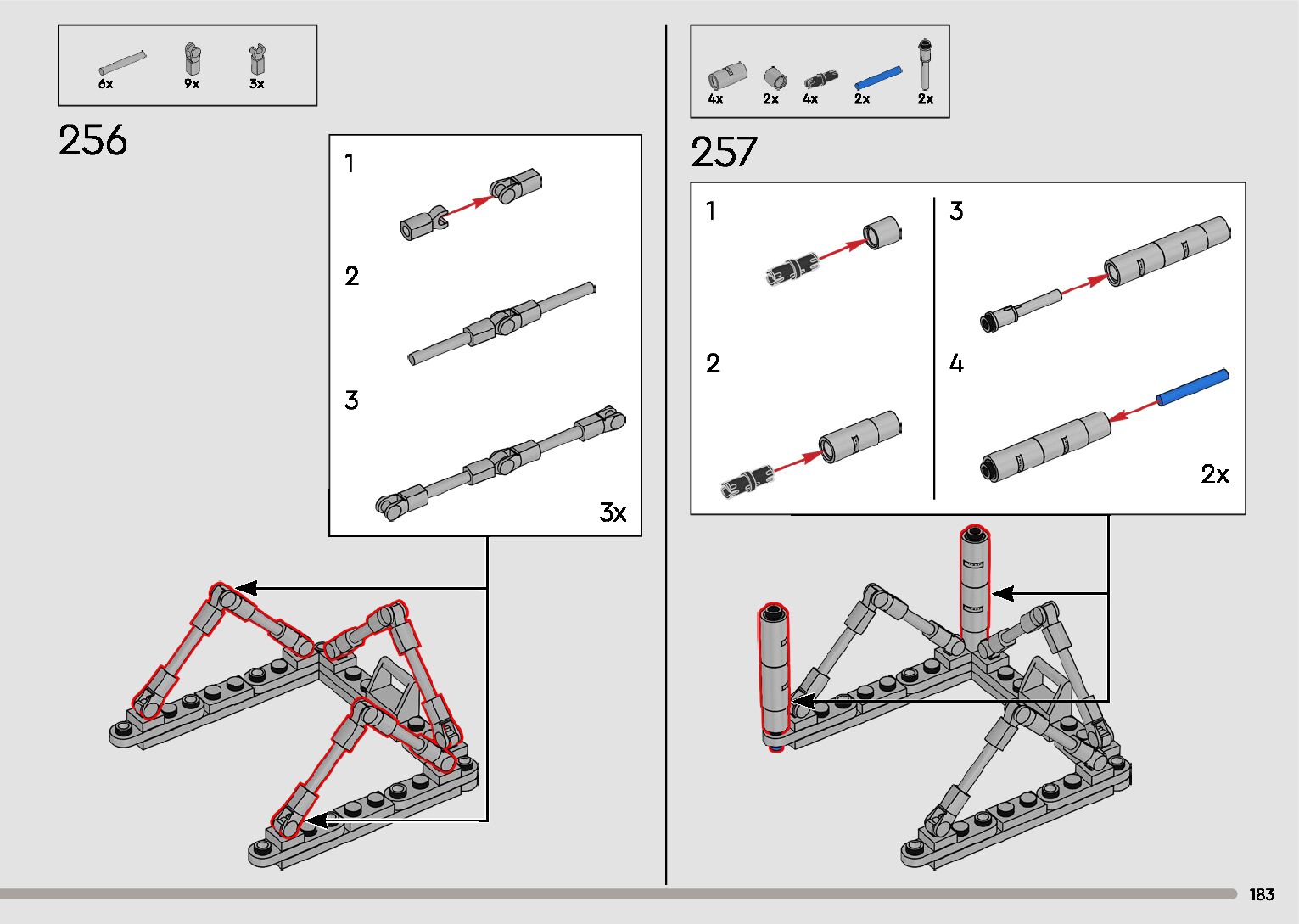 6x 9x 3x

256

1

2

3

3x

4x 2x 4x 2x 2x

257

1

2

3

4

2x

183