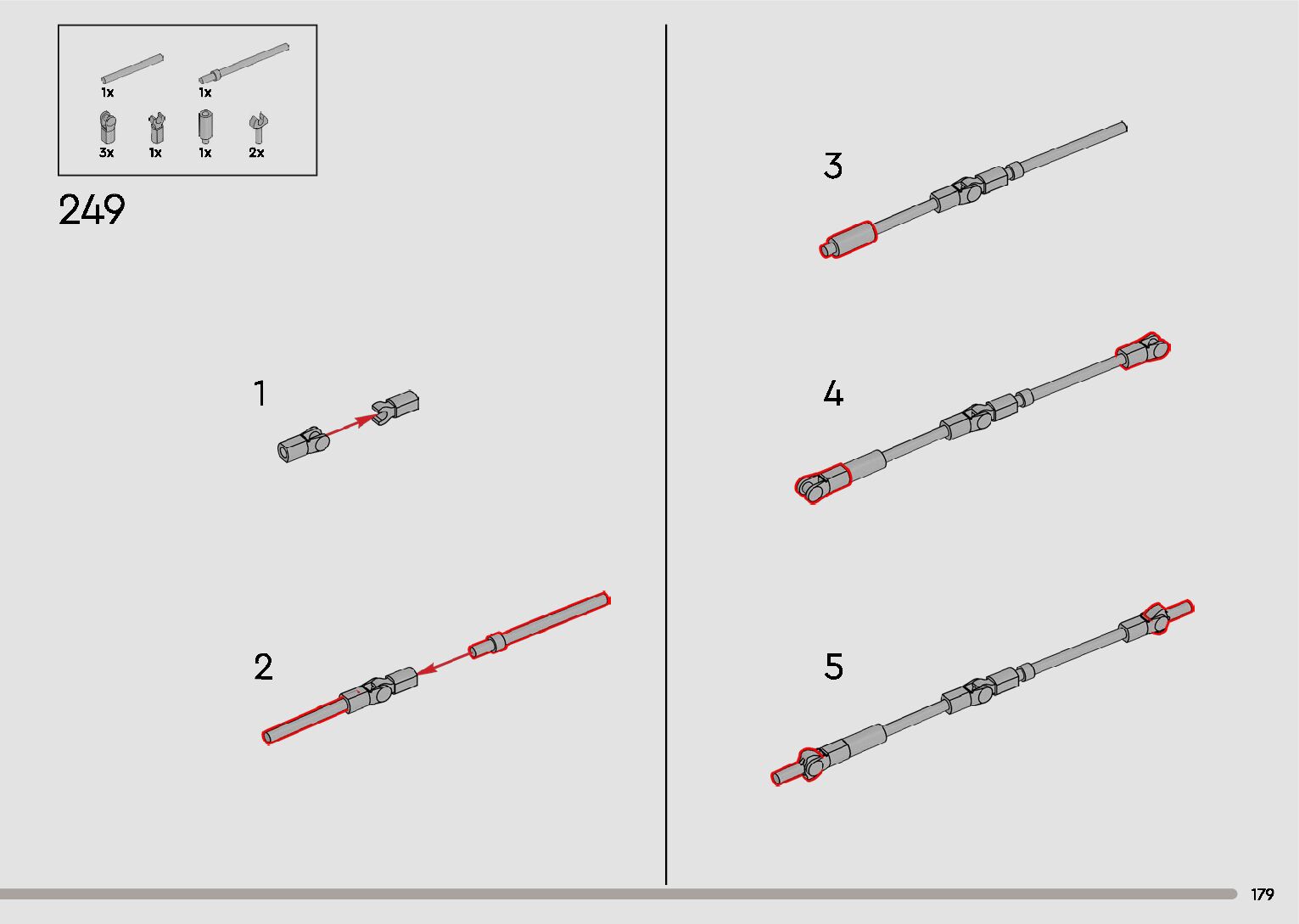 1x 1x

3x 1x 1x 2x

249

1

2

3

4

5

179