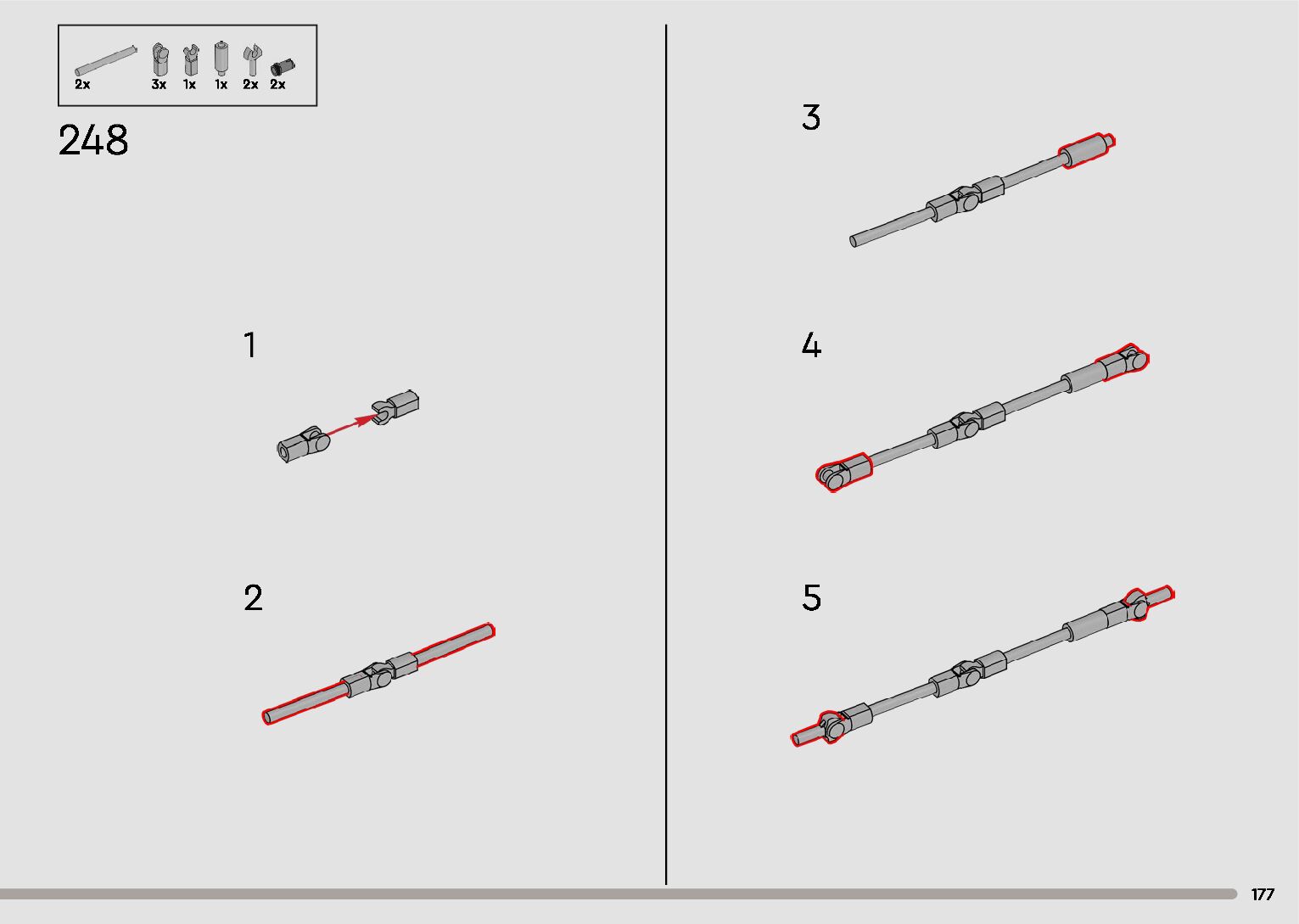 2x 3x 1x 1x 2x 2x

248

1

2

3

4

5

177